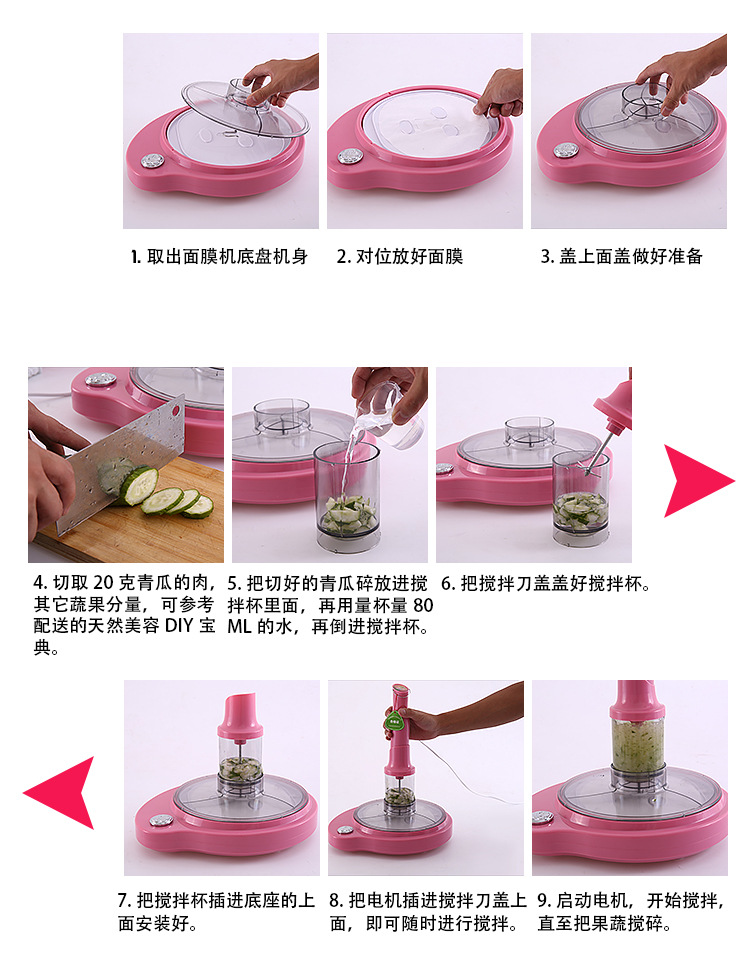 1. 取出面膜机底盘机身

2. 对位放好面膜

3. 盖上面盖做好准备

4. 切取 20 克青瓜的肉，其它蔬果分量，可参考配送的天然美容 DIY 宝典。

5. 把切好的青瓜碎放进搅拌杯里面，再用量杯量 80 ML 的水，再倒进搅拌杯。

6. 把搅拌刀盖盖好搅拌杯。

7. 把搅拌杯插进底座的上面安装好。

8. 把电机插进搅拌刀盖上面，即可随时进行搅拌。

9. 启动电机，开始搅拌，直至把果蔬搅碎。