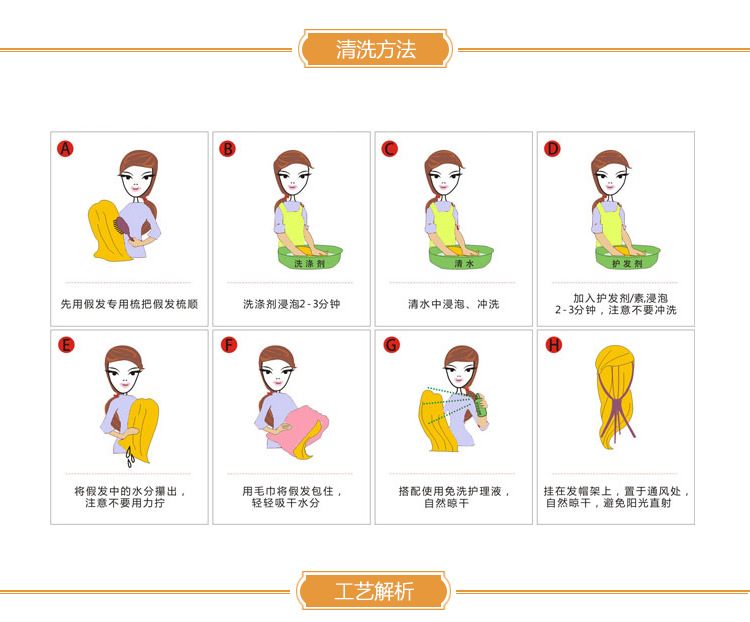 清洗方法

A
先用假发专用梳把假发梳顺

B
洗涤剂
洗涤剂浸泡2-3分钟

C
清水
清水中浸泡、冲洗

D
护发剂
加入护发剂/素,浸泡2-3分钟，注意不要冲洗

E
将假发中的水分攥出，注意不要用力拧

F
用毛巾将假发包住，轻轻吸干水分

G
搭配使用免洗护理液，自然晾干

H
挂在发帽架上，置于通风处，自然晾干，避免阳光直射

工艺解析