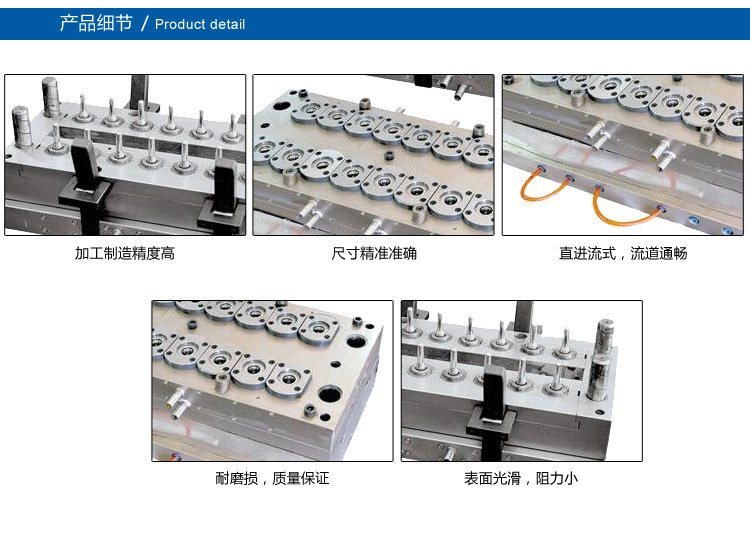 产品细节 / Product detail

加工制造精度高

尺寸精准准确

直进流式，流道通畅

耐磨损，质量保证

表面光滑，阻力小