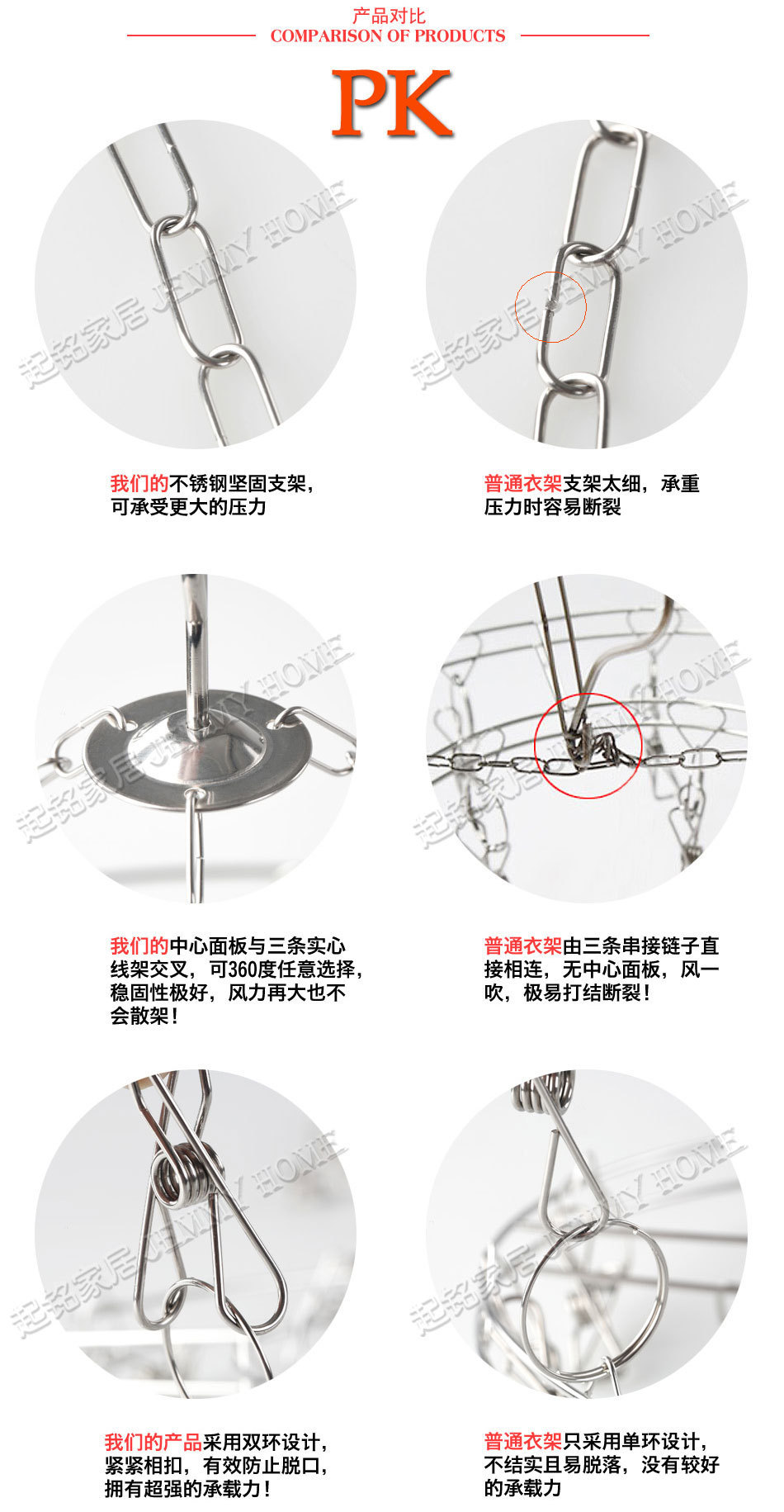 产品对比
COMPARISON OF PRODUCTS

PK

起铭家居 JEMMY HOME

起铭家居 JEMMY HOME

我们的不锈钢坚固支架，可承受更大的压力

普通衣架支架太细，承重压力时容易断裂

起铭家居 JEMMY HOME

起铭家居 JEMMY HOME

我们的中心面板与三条实心线架交叉，可360度任意选择，稳固性极好，风力再大也不会散架！

普通衣架由三条串接链子直接相连，无中心面板，风一吹，极易打结断裂！

起铭家居 JEMMY HOME

起铭家居 JEMMY HOME

我们的产品采用双环设计，紧紧相扣，有效防止脱口，拥有超强的承载力！

普通衣架只采用单环设计，不结实且易脱落，没有较好的承载力