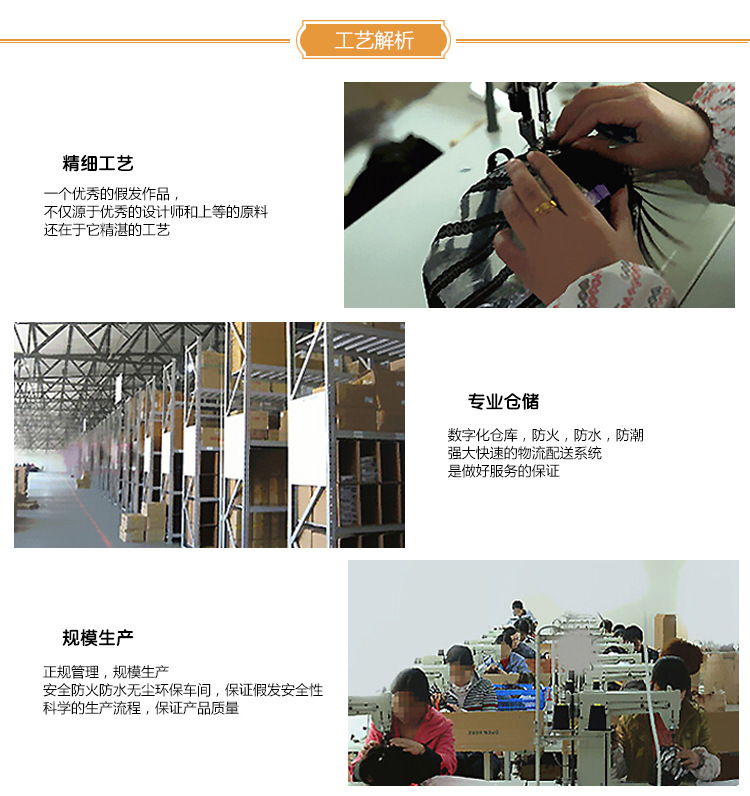 工艺解析

精细工艺

一个优秀的假发作品，
不仅源于优秀的设计师和上等的原料
还在于它精湛的工艺

专业仓储

数字化仓库，防火，防水，防潮
强大快速的物流配送系统
是做好服务的保证

规模生产

正规管理，规模生产
安全防火防水无尘环保车间，保证假发安全性
科学的生产流程，保证产品质量