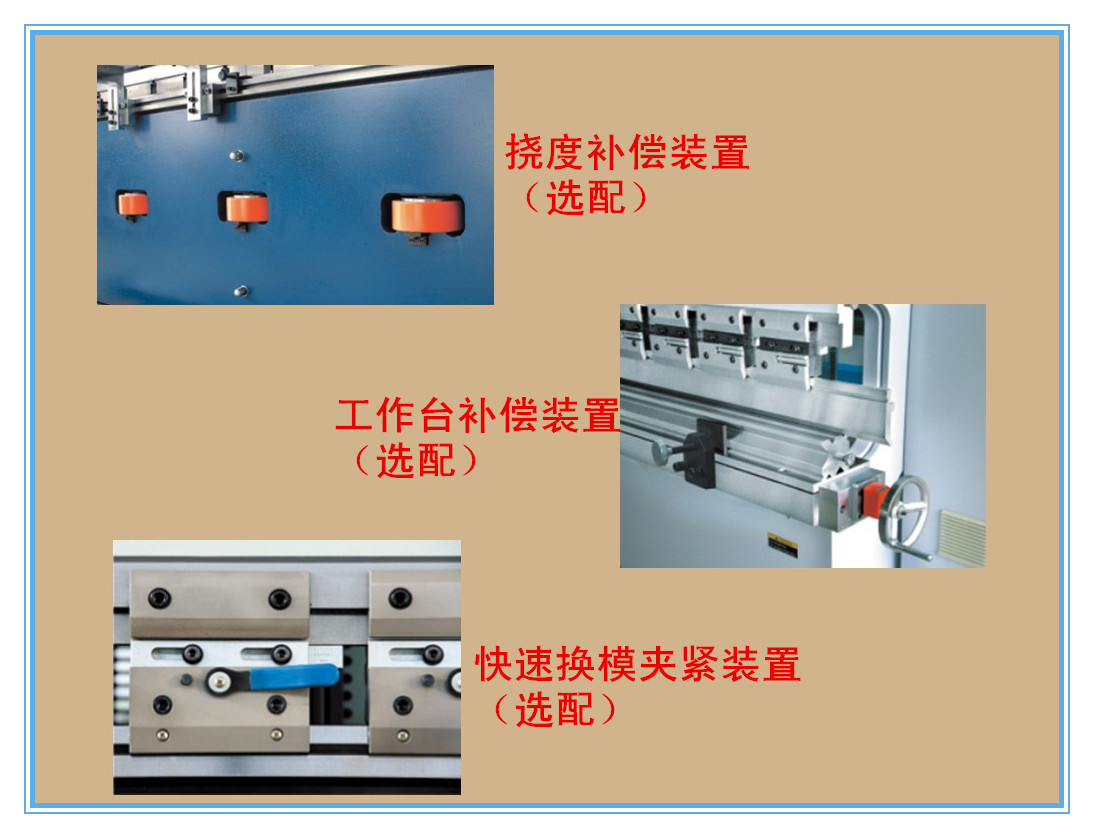 挠度补偿装置
（选配）

工作台补偿装置
（选配）

快速换模夹紧装置
（选配）