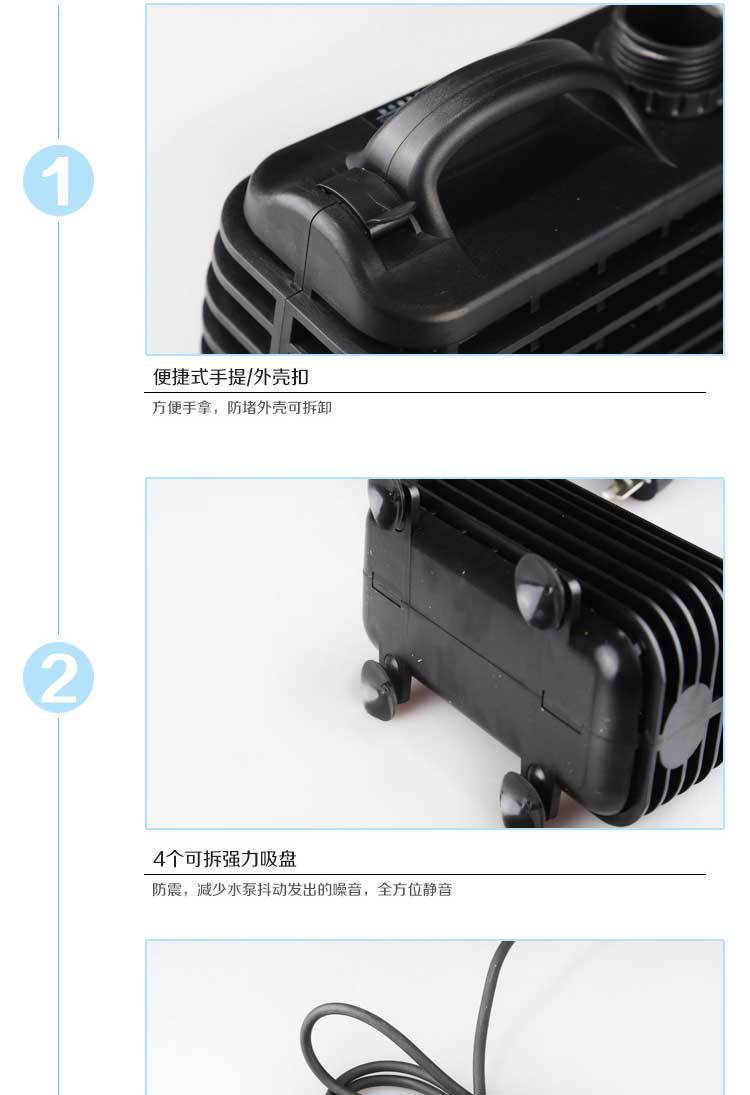 1

便捷式手提/外壳扣

方便手拿，防堵外壳可拆卸

2

4个可拆强力吸盘

防震，减少水泵抖动发出的噪音，全方位静音