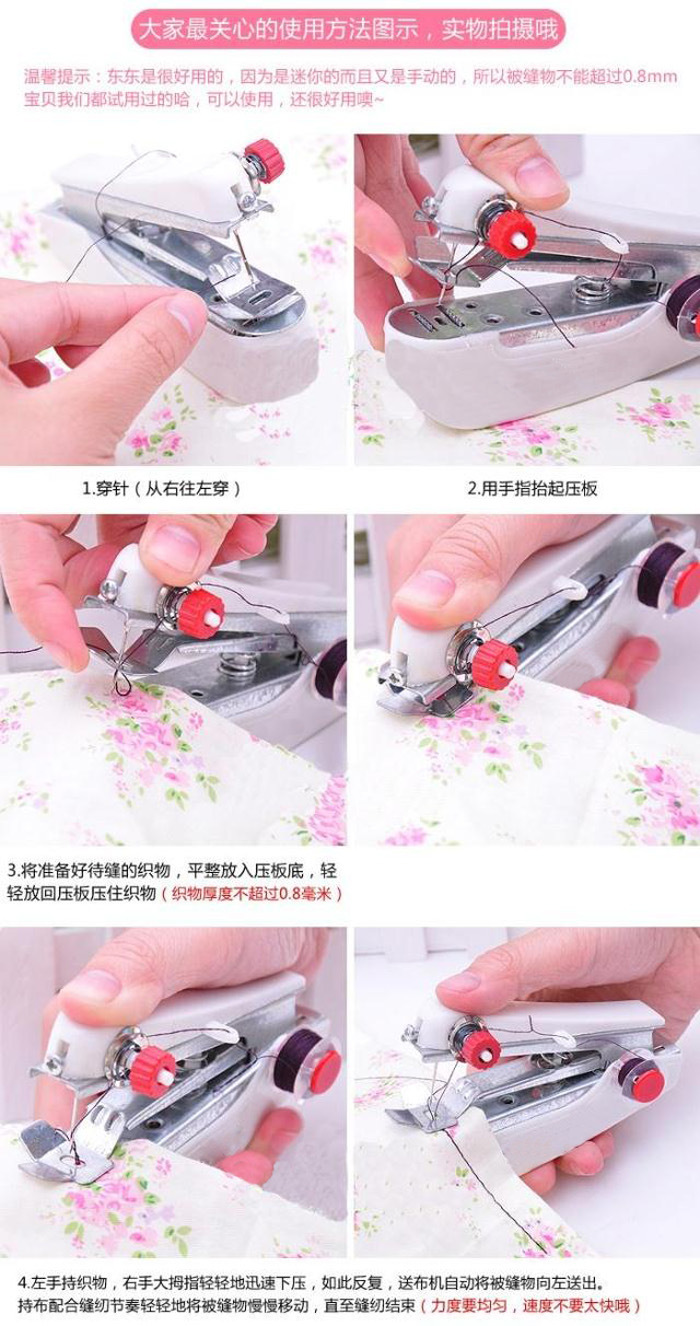 大家最关心的使用方法图示，实物拍摄哦

温馨提示：东东是很好用的，因为是迷你的而且又是手动的，所以被缝物不能超过0.8mm 宝贝我们都试用过的哈，可以使用，还很好用噢~

1.穿针（从右往左穿）

2.用手指抬起压板

3.将准备好待缝的织物，平整放入压板底，轻轻放回压板压住织物（织物厚度不超过0.8毫米）

4.左手持织物，右手大拇指轻轻地迅速下压，如此反复，送布机自动将被缝物向左送出。持布配合缝纫节奏轻轻地将被缝物慢慢移动，直至缝纫结束（力度要均匀，速度不要太快哦）