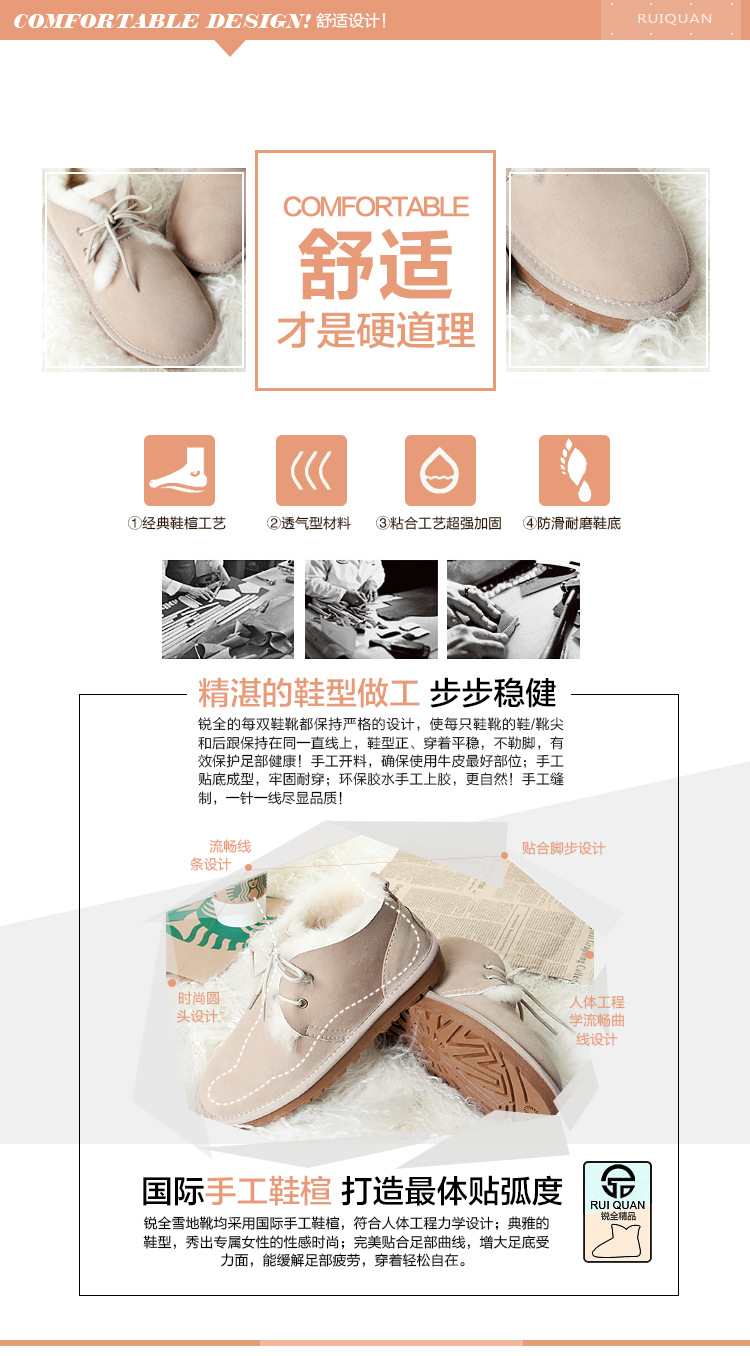 COMFORTABLE DESIGN! 舒适设计!

RUIQUAN

COMFORTABLE
舒适
才是硬道理

①经典鞋楦工艺
②透气型材料
③粘合工艺超强加固
④防滑耐磨鞋底

精湛的鞋型做工 步步稳健

锐全的每双鞋靴都保持严格的设计，使每只鞋靴的鞋/靴尖和后跟保持在同一直线上，鞋型正、穿着平稳，不勒脚，有效保护足部健康！手工开料，确保使用牛皮最好部位；手工贴底成型，牢固耐穿；环保胶水手工上胶，更自然！手工缝制，一针一线尽显品质！

流畅线条设计
贴合脚步设计
时尚圆头设计
人体工程学流畅曲线设计

国际手工鞋楦 打造最体贴弧度

锐全雪地靴均采用国际手工鞋楦，符合人体工程力学设计；典雅的鞋型，秀出专属女性的性感时尚；完美贴合足部曲线，增大足底受力面，能缓解足部疲劳，穿着轻松自在。

RUI QUAN
锐全精品