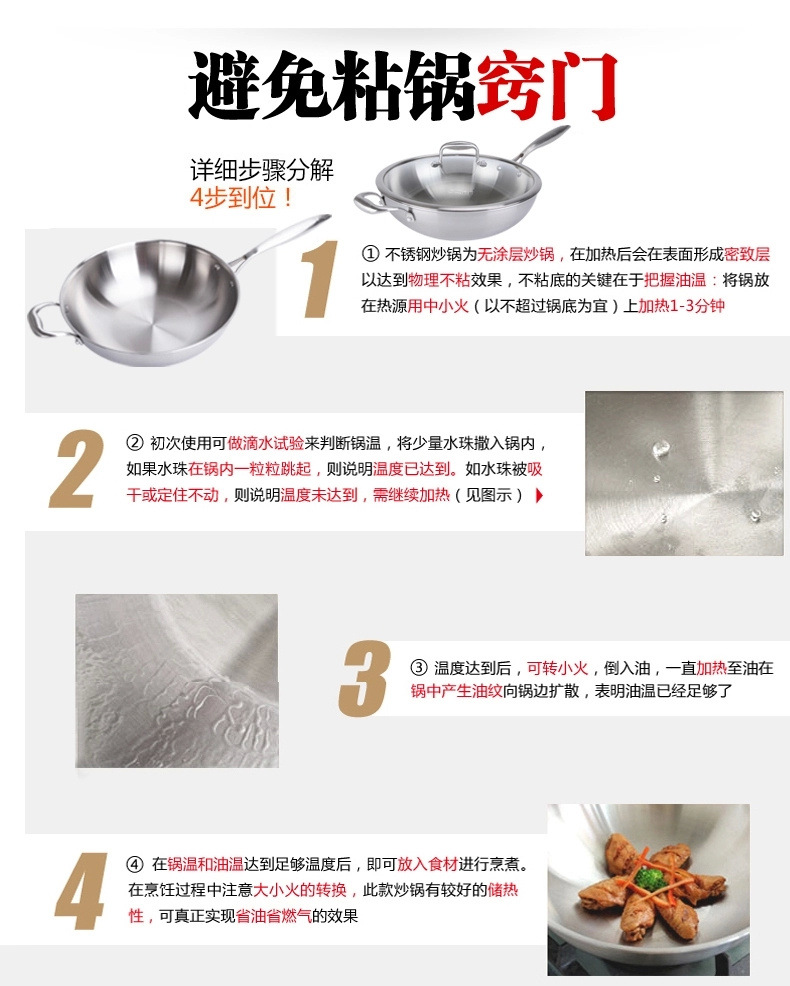 避免粘锅窍门

详细步骤分解
4步到位！

1

① 不锈钢炒锅为无涂层炒锅，在加热后会在表面形成密致层以达到物理不粘效果，不粘底的关键在于把握油温：将锅放在热源用中小火（以不超过锅底为宜）上加热1-3分钟

2

② 初次使用可做滴水试验来判断锅温，将少量水珠撒入锅内，如果水珠在锅内一粒粒跳起，则说明温度已达到。如水珠被吸干或定住不动，则说明温度未达到，需继续加热（见图示）

3

③ 温度达到后，可转小火，倒入油，一直加热至油在锅中产生油纹向锅边扩散，表明油温已经足够了

4

④ 在锅温和油温达到足够温度后，即可放入食材进行烹煮。在烹饪过程中注意大小火的转换，此款炒锅有较好的储热性，可真正实现省油省燃气的效果