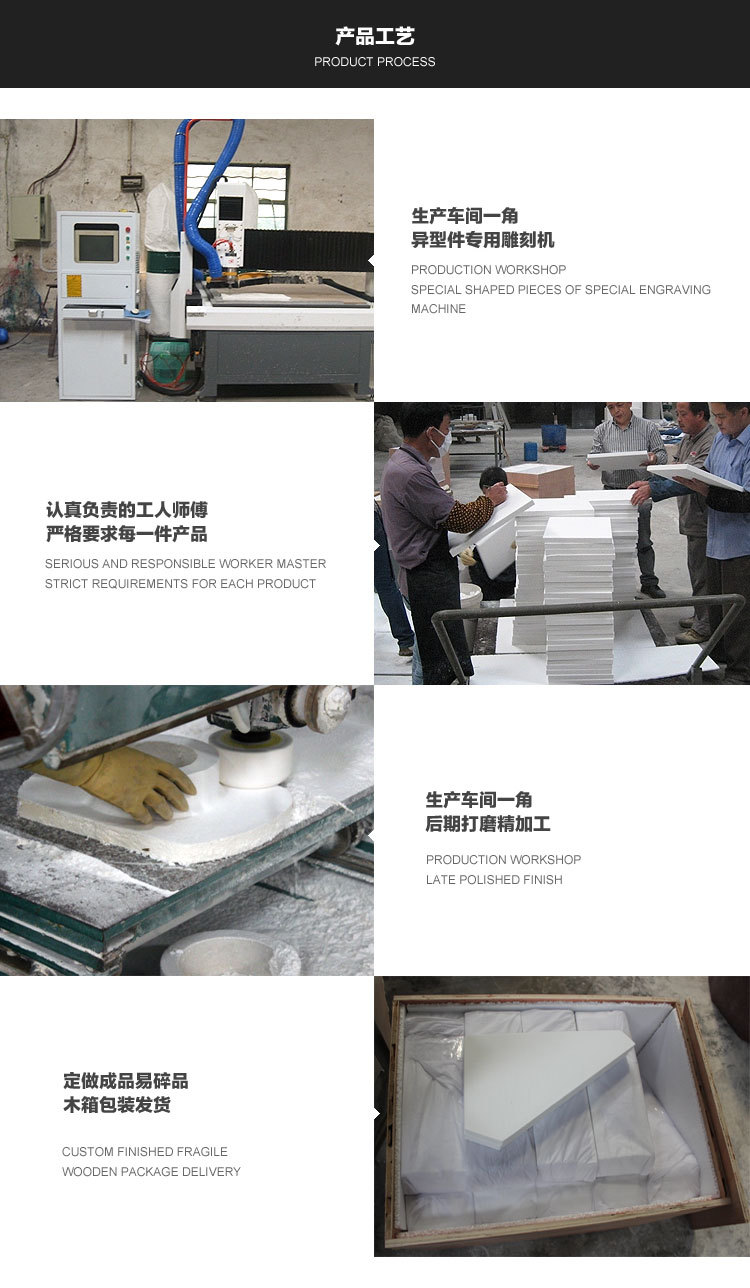 产品工艺
PRODUCT PROCESS

生产车间一角
异型件专用雕刻机

PRODUCTION WORKSHOP
SPECIAL SHAPED PIECES OF SPECIAL ENGRAVING MACHINE

认真负责的工人师傅
严格要求每一件产品

SERIOUS AND RESPONSIBLE WORKER MASTER
STRICT REQUIREMENTS FOR EACH PRODUCT

生产车间一角
后期打磨精加工

PRODUCTION WORKSHOP
LATE POLISHED FINISH

定做成品易碎品
木箱包装发货

CUSTOM FINISHED FRAGILE
WOODEN PACKAGE DELIVERY