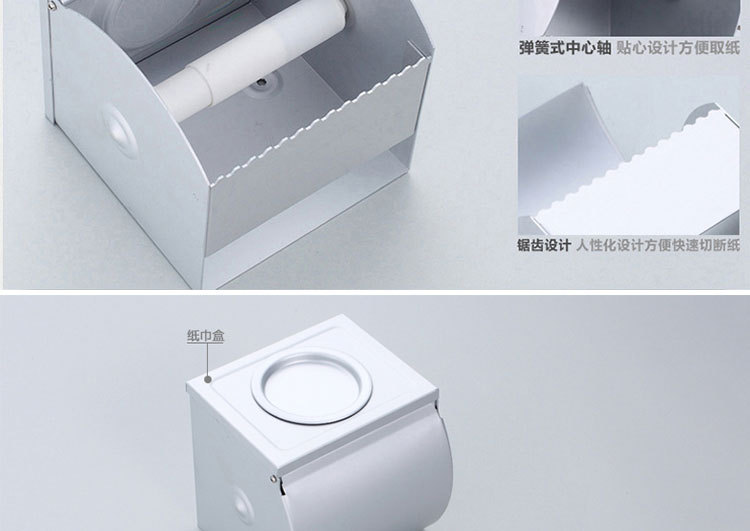 弹簧式中心轴 贴心设计方便取纸

锯齿设计 人性化设计方便快速切断纸

纸巾盒