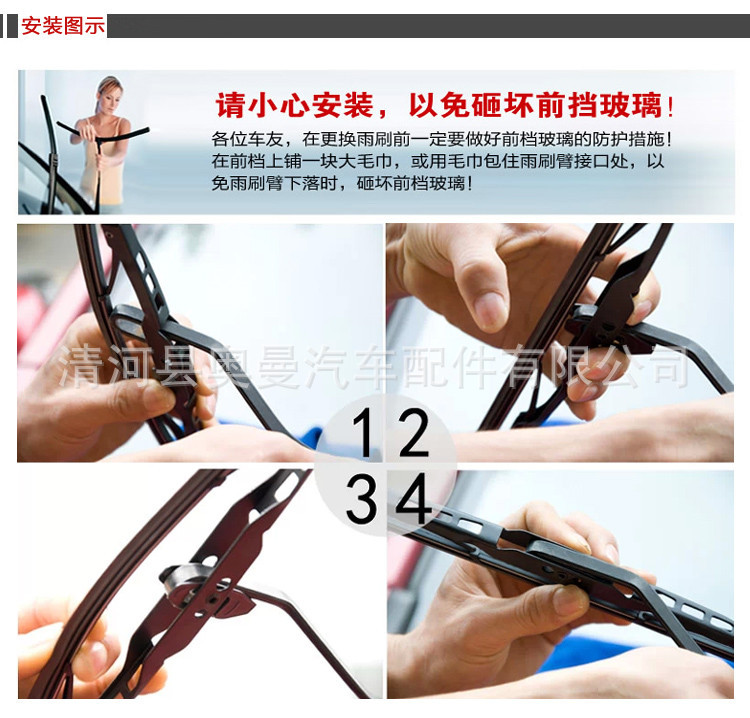 安装图示

请小心安装，以免砸坏前挡玻璃！

各位车友，在更换雨刷前一定要做好前档玻璃的防护措施！在前档上铺一块大毛巾，或用毛巾包住雨刷臂接口处，以免雨刷臂下落时，砸坏前档玻璃！

清河县奥曼汽车配件有限公司

1 2
3 4