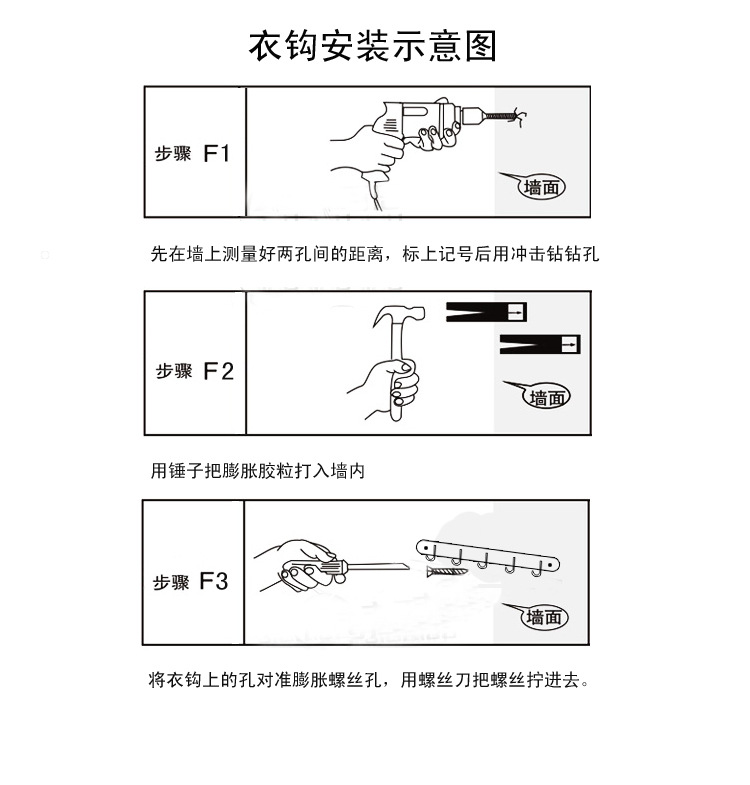 衣钩安装示意图

步骤 F1

墙面

先在墙上测量好两孔间的距离，标上记号后用冲击钻钻孔

步骤 F2

墙面

用锤子把膨胀胶粒打入墙内

步骤 F3

墙面

将衣钩上的孔对准膨胀螺丝孔，用螺丝刀把螺丝拧进去。