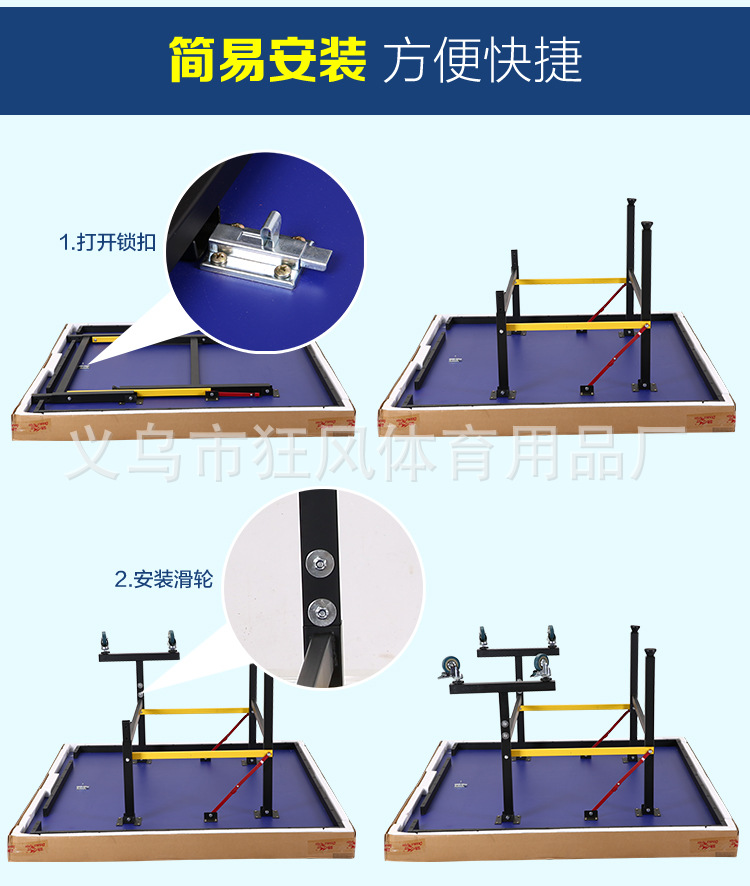 简易安装 方便快捷

1.打开锁扣

义乌市狂风体育用品厂

2.安装滑轮