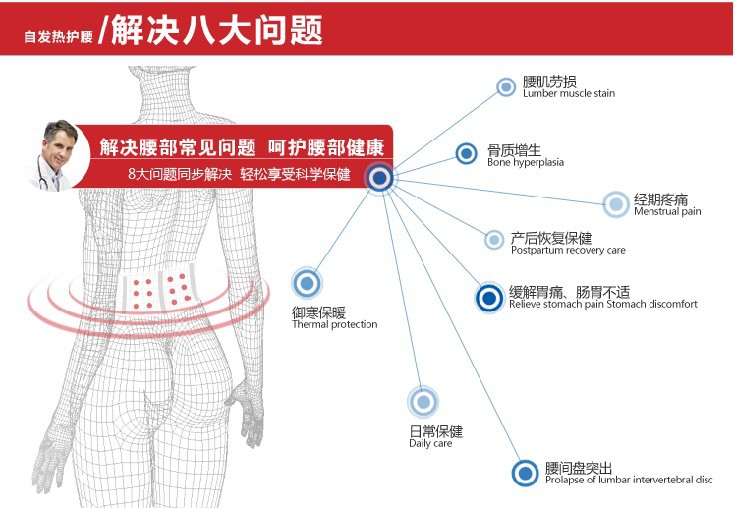 自发热护腰 /解决八大问题

解决腰部常见问题 呵护腰部健康

8大问题同步解决 轻松享受科学保健

腰肌劳损
Lumber muscle stain

骨质增生
Bone hyperplasia

经期疼痛
Menstrual pain

产后恢复保健
Postpartum recovery care

缓解胃痛、肠胃不适
Relieve stomach pain Stomach discomfort

御寒保暖
Thermal protection

日常保健
Daily care

腰间盘突出
Prolapse of lumbar intervertebral disc