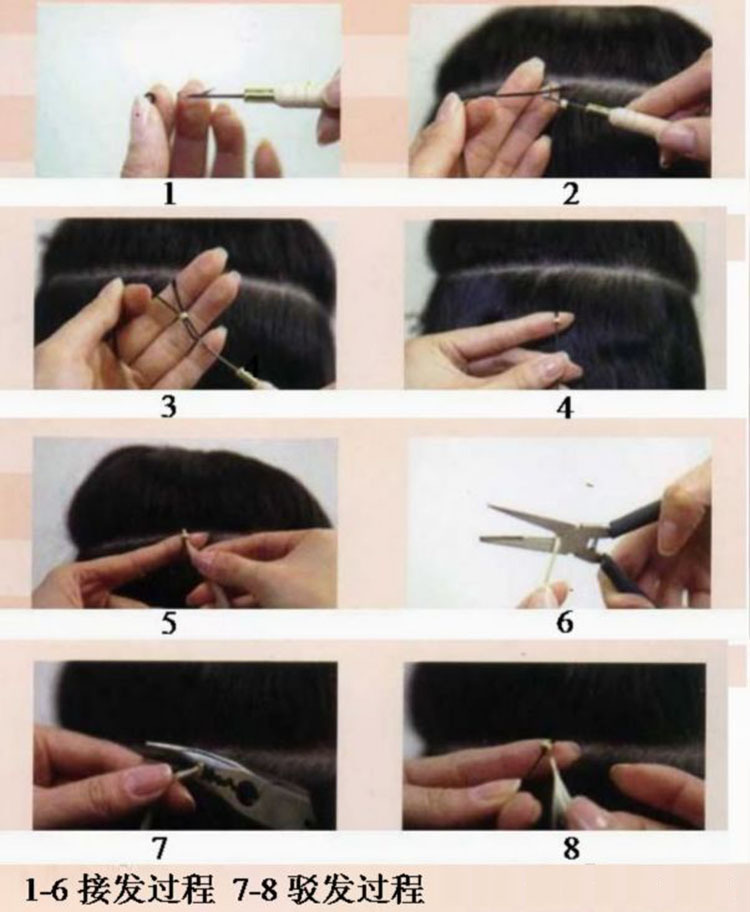 1
2
3
4
5
6
7
8
1-6 接发过程 7-8 驳发过程