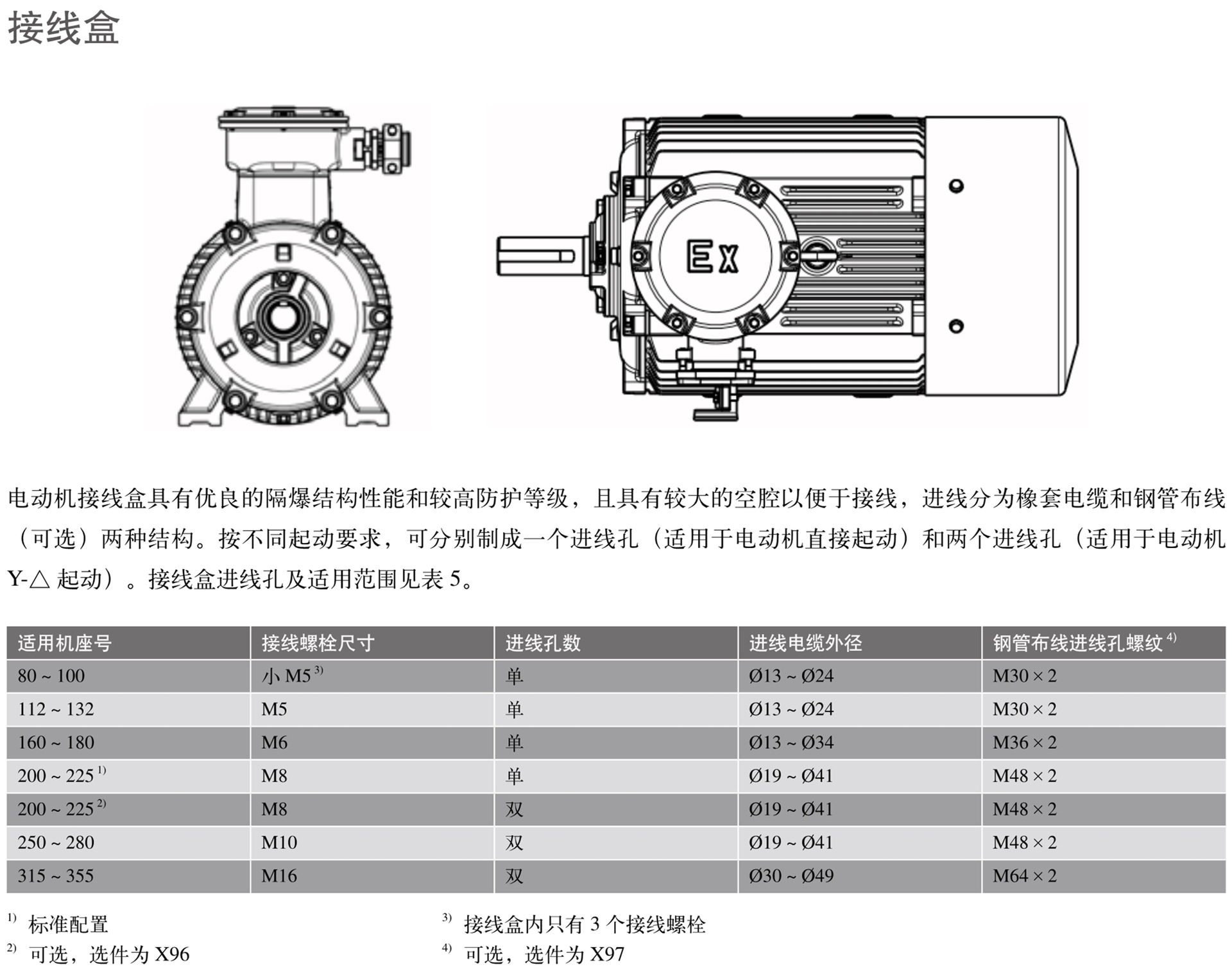 接线盒

Ex

电动机接线盒具有优良的隔爆结构性能和较高防护等级，且具有较大的空腔以便于接线，进线分为橡套电缆和钢管布线（可选）两种结构。按不同起动要求，可分别制成一个进线孔（适用于电动机直接起动）和两个进线孔（适用于电动机 Y-△ 起动）。接线盒进线孔及适用范围见表 5。

| 适用机座号 | 接线螺栓尺寸 | 进线孔数 | 进线电缆外径 | 钢管布线进线孔螺纹 $^{4)}$ |
|---|---|---|---|---|
| 80 ~ 100 | 小 M5 $^{3)}$ | 单 | Ø13 ~ Ø24 | M30 × 2 |
| 112 ~ 132 | M5 | 单 | Ø13 ~ Ø24 | M30 × 2 |
| 160 ~ 180 | M6 | 单 | Ø13 ~ Ø34 | M36 × 2 |
| 200 ~ 225 $^{1)}$ | M8 | 单 | Ø19 ~ Ø41 | M48 × 2 |
| 200 ~ 225 $^{2)}$ | M8 | 双 | Ø19 ~ Ø41 | M48 × 2 |
| 250 ~ 280 | M10 | 双 | Ø19 ~ Ø41 | M48 × 2 |
| 315 ~ 355 | M16 | 双 | Ø30 ~ Ø49 | M64 × 2 |

$^{1)}$ 标准配置
$^{2)}$ 可选，选件为 X96

$^{3)}$ 接线盒内只有 3 个接线螺栓
$^{4)}$ 可选，选件为 X97