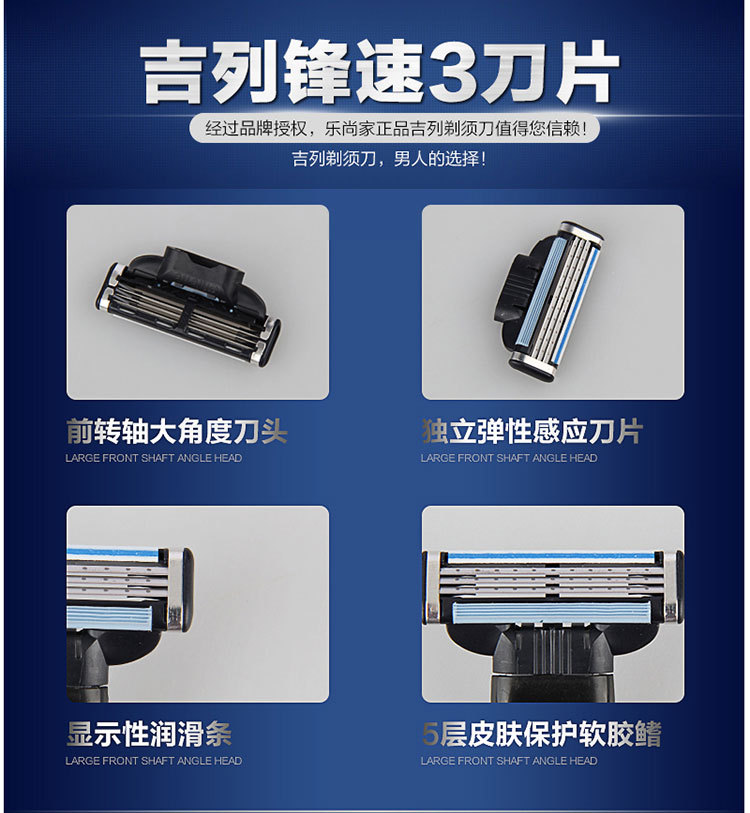 吉列锋速3刀片

经过品牌授权，乐尚家正品吉列剃须刀值得您信赖！

吉列剃须刀，男人的选择！

前转轴大角度刀头
LARGE FRONT SHAFT ANGLE HEAD

独立弹性感应刀片
LARGE FRONT SHAFT ANGLE HEAD

显示性润滑条
LARGE FRONT SHAFT ANGLE HEAD

5层皮肤保护软胶鳍
LARGE FRONT SHAFT ANGLE HEAD