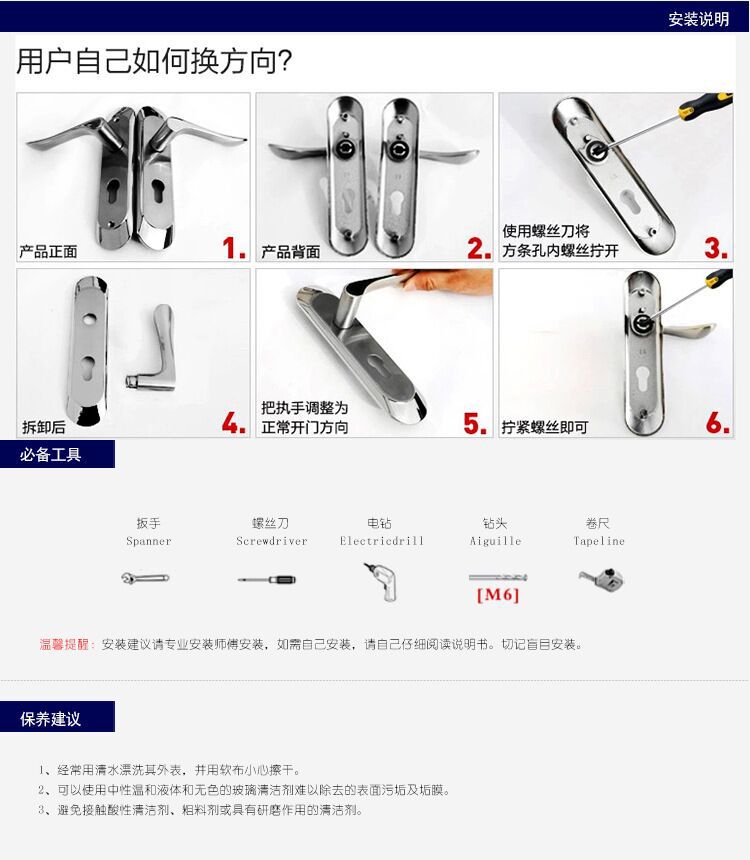 安装说明

用户自己如何换方向?

产品正面 1.

产品背面 2.

使用螺丝刀将方条孔内螺丝拧开 3.

拆卸后 4.

把执手调整为正常开门方向 5.

拧紧螺丝即可 6.

必备工具

扳手
Spanner

螺丝刀
Screwdriver

电钻
Electricdrill

钻头
Aiguille
[M6]

卷尺
Tapeline

温馨提醒：安装建议请专业安装师傅安装，如需自己安装，请自己仔细阅读说明书。切记盲目安装。

保养建议

1、经常用清水漂洗其外表，并用软布小心擦干。
2、可以使用中性温和液体和无色的玻璃清洁剂难以除去的表面污垢及垢膜。
3、避免接触酸性清洁剂、粗料剂或具有研磨作用的清洁剂。