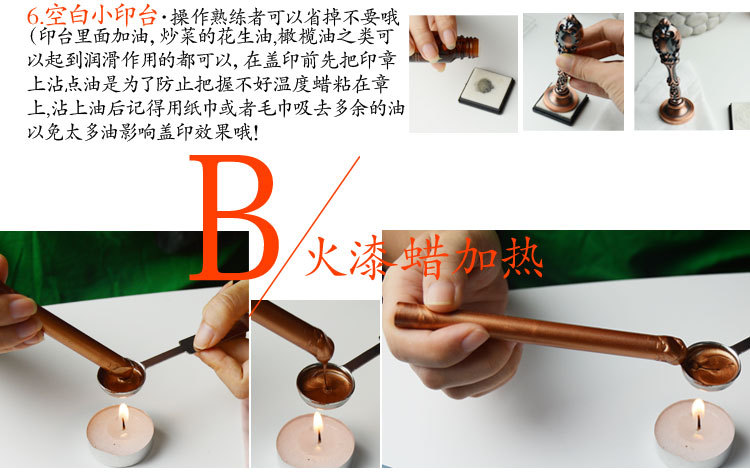 6.空白小印台·操作熟练者可以省掉不要哦(印台里面加油，炒菜的花生油，橄榄油之类可以起到润滑作用的都可以，在盖印前先把印章上沾点油是为了防止把握不好温度蜡粘在章上，沾上油后记得用纸巾或者毛巾吸去多余的油以免太多油影响盖印效果哦！

B/火漆蜡加热