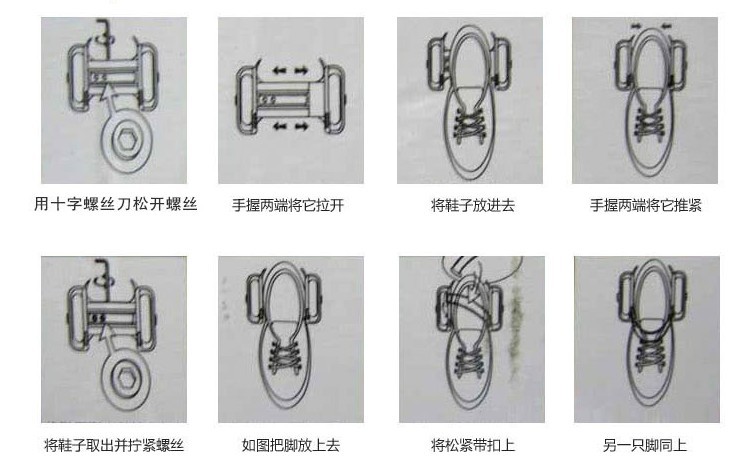 用十字螺丝刀松开螺丝

手握两端将它拉开

将鞋子放进去

手握两端将它推紧

将鞋子取出并拧紧螺丝

如图把脚放上去

将松紧带扣上

另一只脚同上