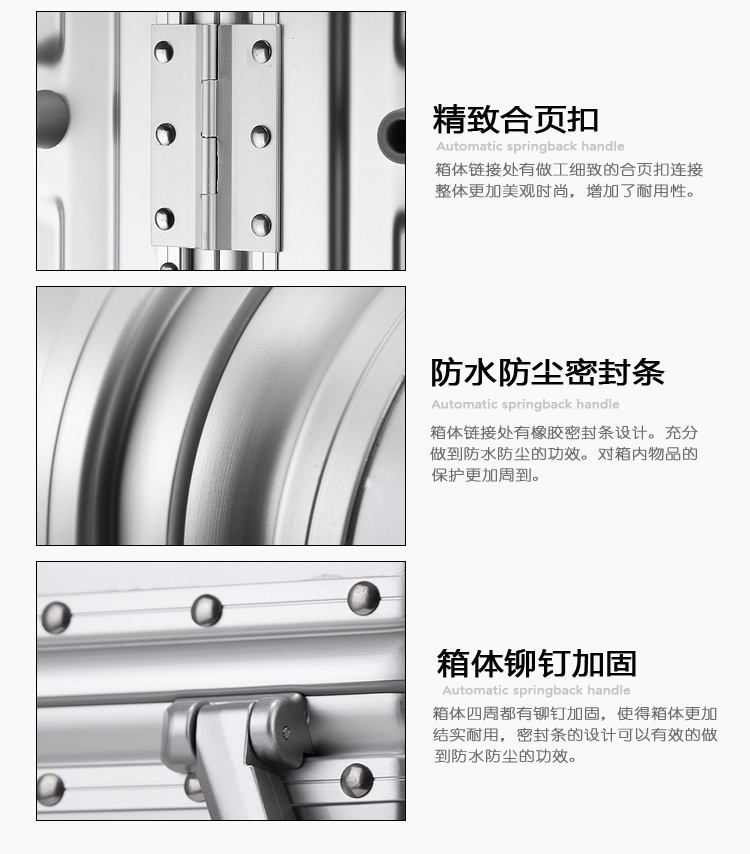 精致合页扣

Automatic springback handle

箱体链接处有做工细致的合页扣连接整体更加美观时尚，增加了耐用性。

防水防尘密封条

Automatic springback handle

箱体链接处有橡胶密封条设计。充分做到防水防尘的功效。对箱内物品的保护更加周到。

箱体铆钉加固

Automatic springback handle

箱体四周都有铆钉加固，使得箱体更加结实耐用，密封条的设计可以有效的做到防水防尘的功效。