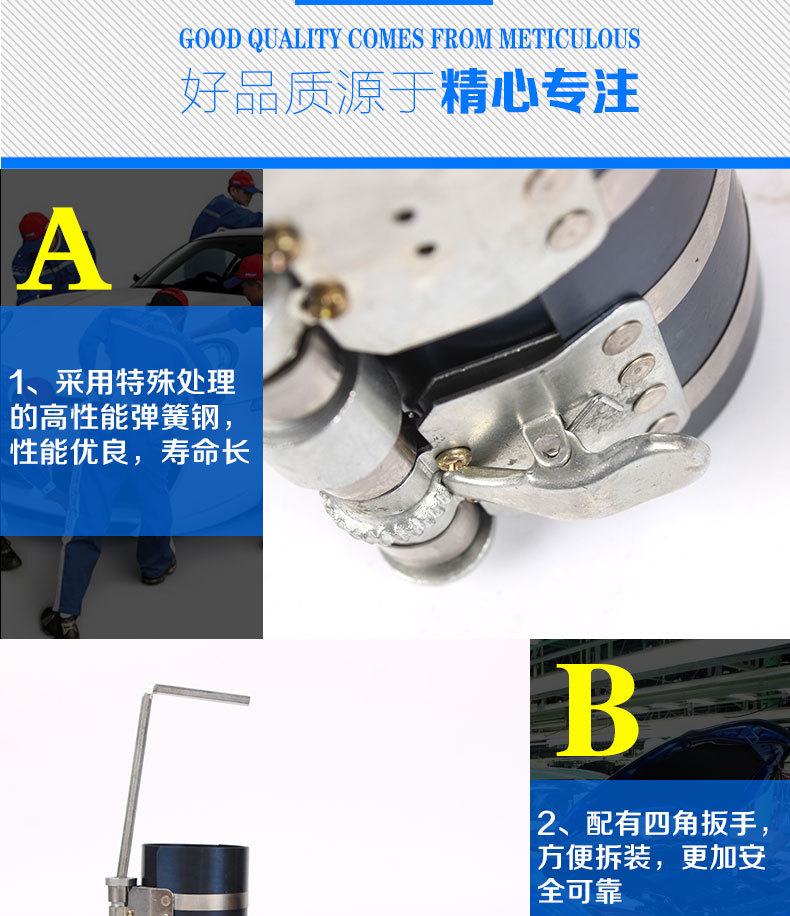 GOOD QUALITY COMES FROM METICULOUS

好品质源于精心专注

A

1、采用特殊处理的高性能弹簧钢，性能优良，寿命长

B

2、配有四角扳手，方便拆装，更加安全可靠