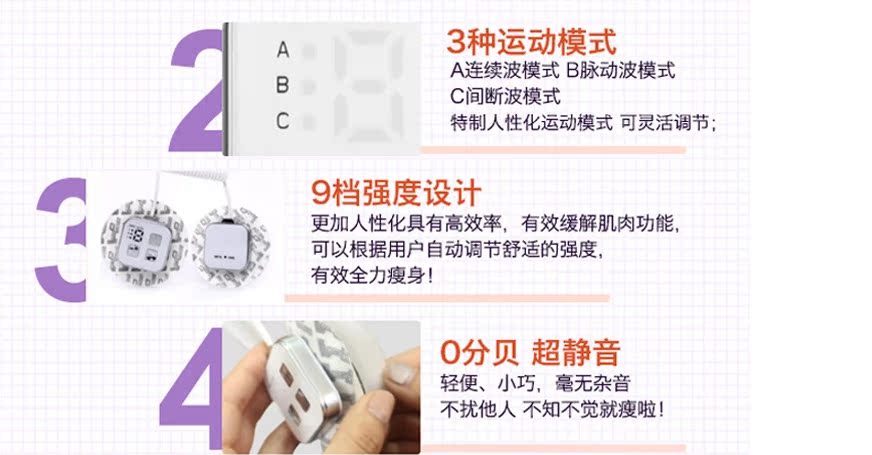 2
A
B
C
3种运动模式
A连续波模式 B脉动波模式
C间断波模式
特制人性化运动模式 可灵活调节；

3
9档强度设计
更加人性化具有高效率，有效缓解肌肉功能，
可以根据用户自动调节舒适的强度，
有效全力瘦身！

4
0分贝 超静音
轻便、小巧，毫无杂音
不扰他人 不知不觉就瘦啦！