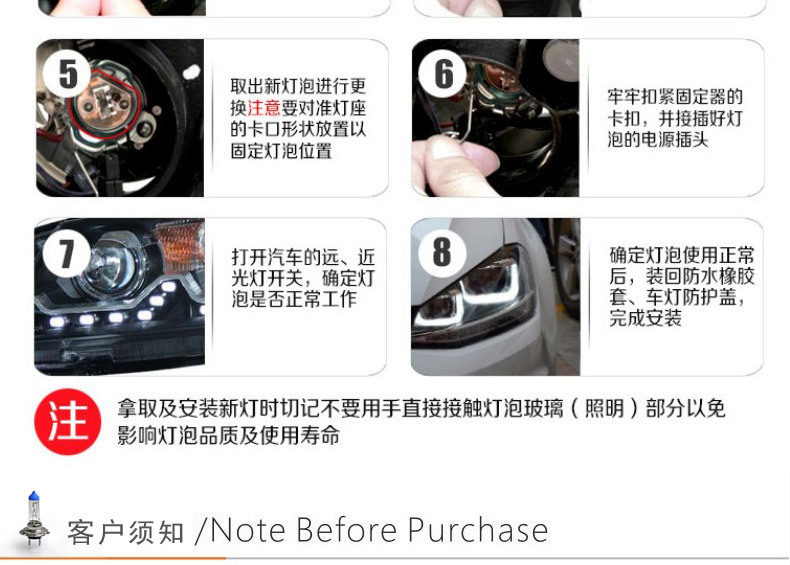 5

取出新灯泡进行更换注意要对准灯座的卡口形状放置以固定灯泡位置

6

牢牢扣紧固定器的卡扣，并接插好灯泡的电源插头

7

打开汽车的远、近光灯开关，确定灯泡是否正常工作

8

确定灯泡使用正常后，装回防水橡胶套、车灯防护盖，完成安装

注

拿取及安装新灯时切记不要用手直接接触灯泡玻璃（照明）部分以免影响灯泡品质及使用寿命

客户须知 /Note Before Purchase