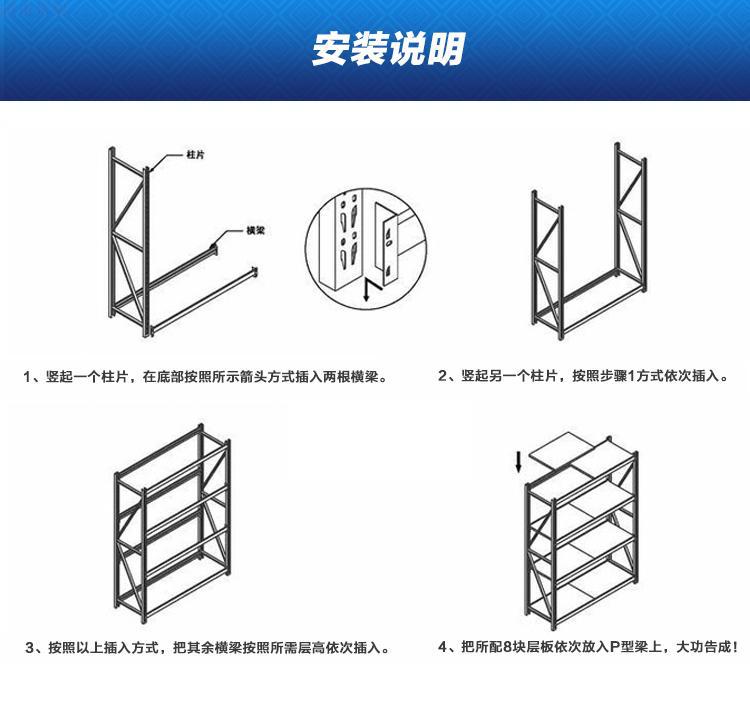 安装说明

柱片

横梁

1、竖起一个柱片，在底部按照所示箭头方式插入两根横梁。

2、竖起另一个柱片，按照步骤1方式依次插入。

3、按照以上插入方式，把其余横梁按照所需层高依次插入。

4、把所配8块层板依次放入P型梁上，大功告成！