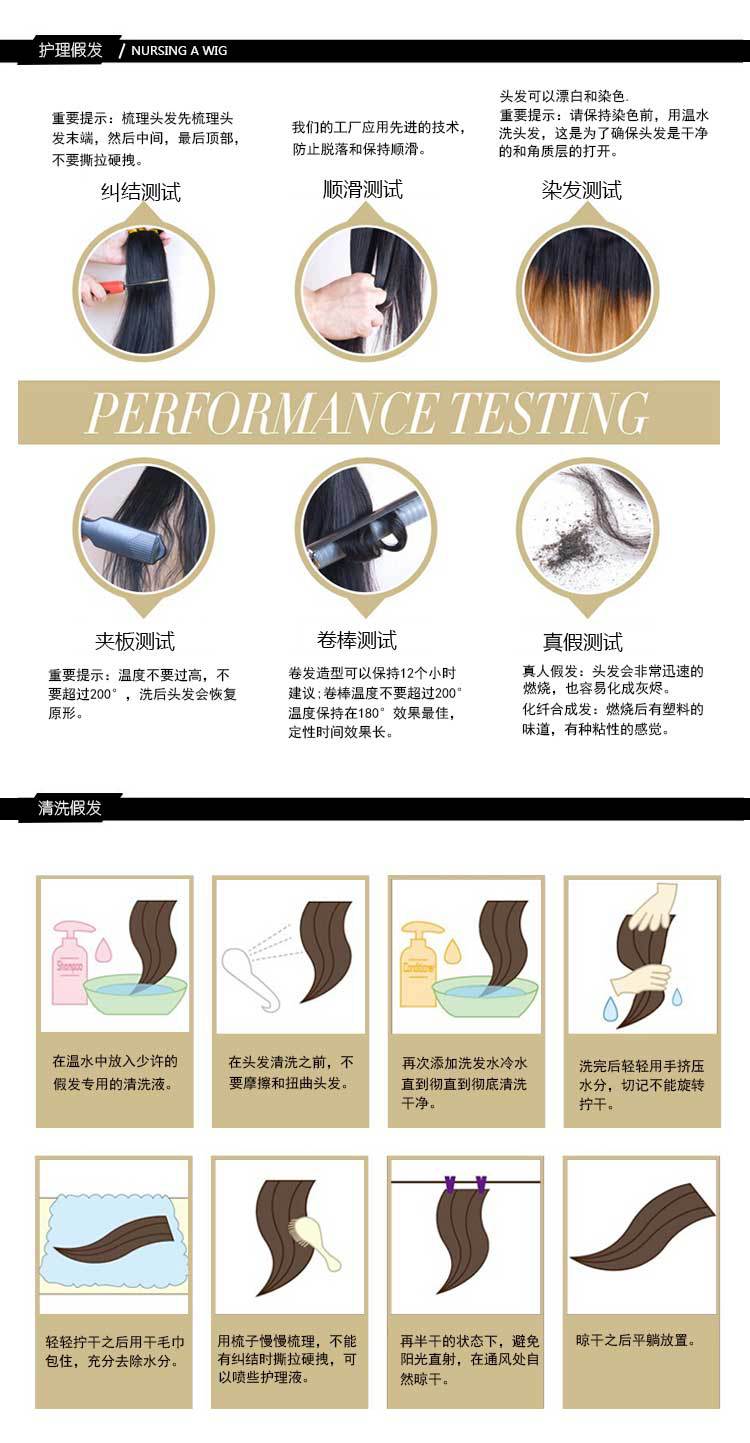 护理假发 / NURSING A WIG

重要提示：梳理头发先梳理头发末端，然后中间，最后顶部，不要撕拉硬拽。

纠结测试

我们的工厂应用先进的技术，防止脱落和保持顺滑。

顺滑测试

头发可以漂白和染色.
重要提示：请保持染色前，用温水洗头发，这是为了确保头发是干净的和角质层的打开。

染发测试

PERFORMANCE TESTING

夹板测试

重要提示：温度不要过高，不要超过200°，洗后头发会恢复原形。

卷棒测试

卷发造型可以保持12个小时
建议：卷棒温度不要超过200°
温度保持在180°效果最佳，定性时间效果长。

真假测试

真人假发：头发会非常迅速的燃烧，也容易化成灰烬。
化纤合成发：燃烧后有塑料的味道，有种粘性的感觉。

清洗假发

Shampoo

在温水中放入少许的假发专用的清洗液。

在头发清洗之前，不要摩擦和扭曲头发。

Conditioner

再次添加洗发水冷水直到彻直到彻底清洗干净。

洗完后轻轻用手挤压水分，切记不能旋转拧干。

轻轻拧干之后用干毛巾包住，充分去除水分。

用梳子慢慢梳理，不能有纠结时撕拉硬拽，可以喷些护理液。

再半干的状态下，避免阳光直射，在通风处自然晾干。

晾干之后平躺放置。