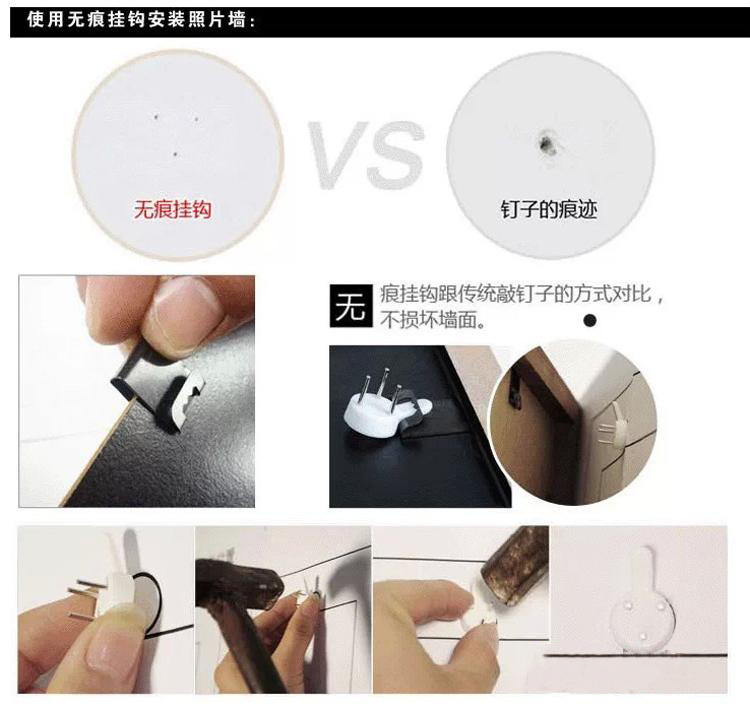 使用无痕挂钩安装照片墙：

无痕挂钩

VS

钉子的痕迹

无痕挂钩跟传统敲钉子的方式对比，不损坏墙面。