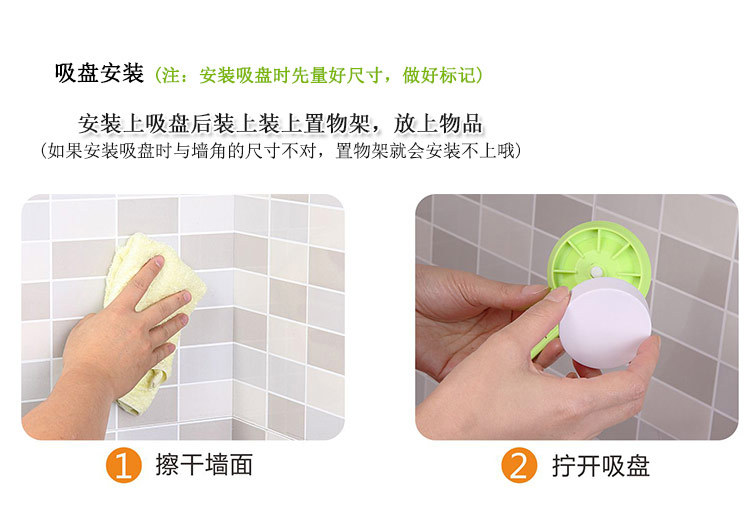 吸盘安装（注：安装吸盘时先量好尺寸，做好标记）

安装上吸盘后装上装上置物架，放上物品
（如果安装吸盘时与墙角的尺寸不对，置物架就会安装不上哦）

1 擦干墙面

2 拧开吸盘