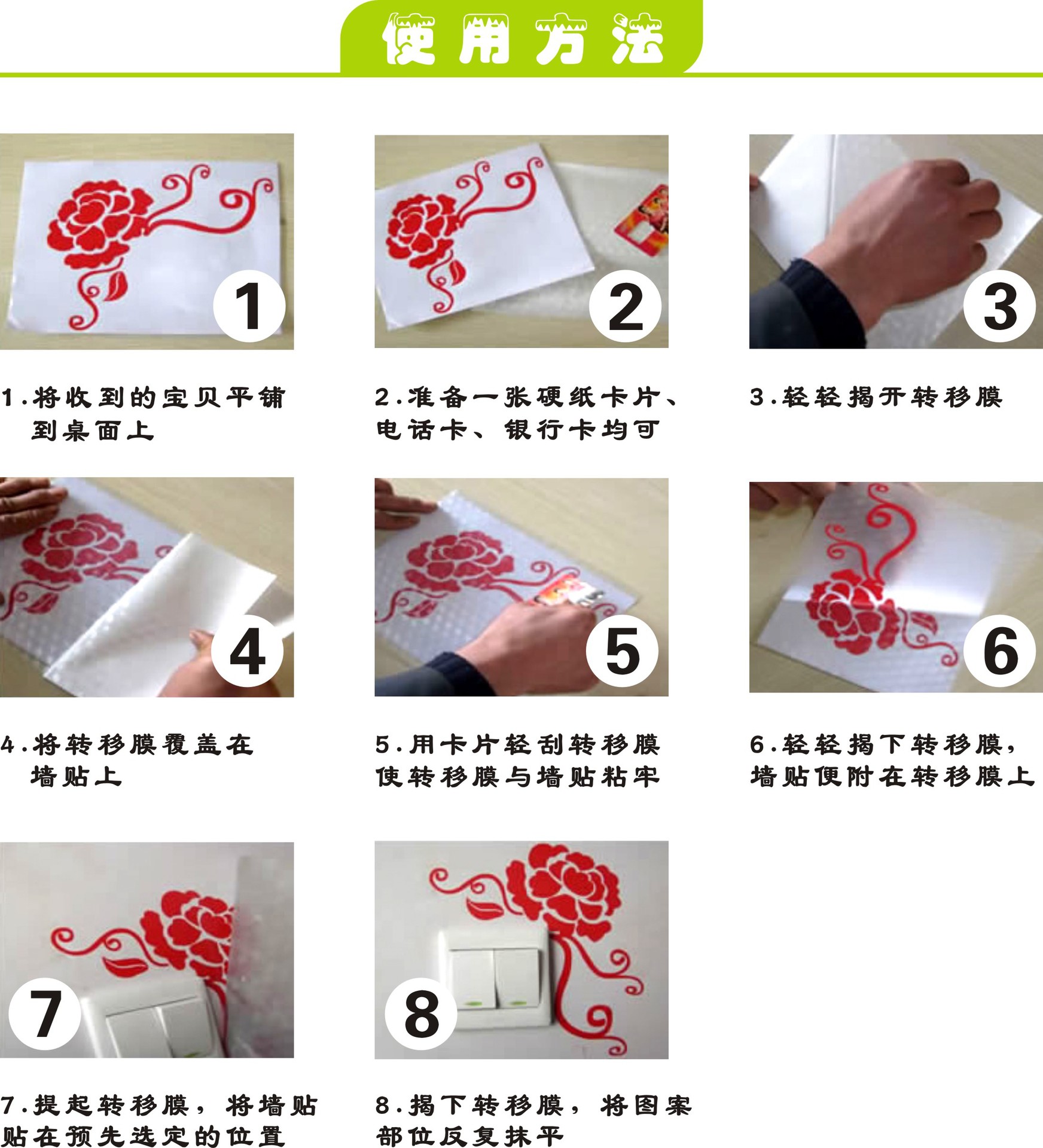 使用方法

1

2

3

1.将收到的宝贝平铺到桌面上

2.准备一张硬纸卡片、电话卡、银行卡均可

3.轻轻揭开转移膜

4

5

6

4.将转移膜覆盖在墙贴上

5.用卡片轻刮转移膜使转移膜与墙贴粘牢

6.轻轻揭下转移膜，墙贴便附在转移膜上

7

8

7.提起转移膜，将墙贴贴在预先选定的位置

8.揭下转移膜，将图案部位反复抹平