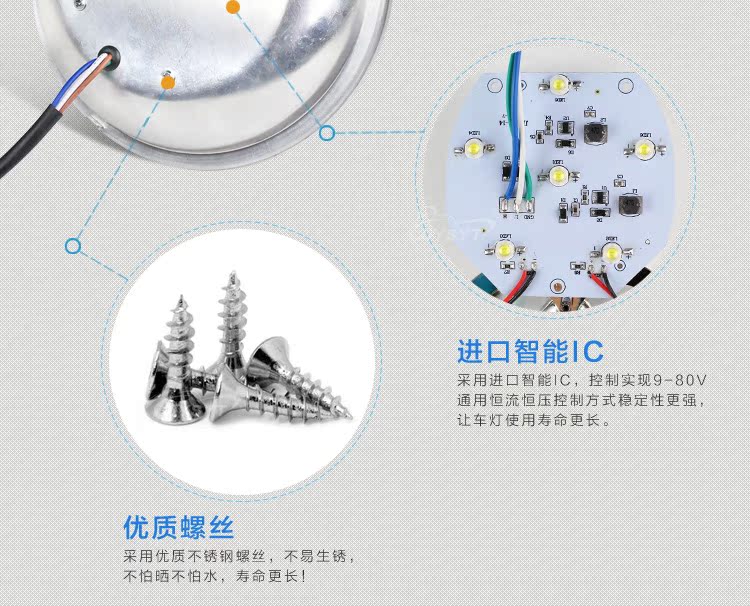 进口智能IC

采用进口智能IC，控制实现9-80V通用恒流恒压控制方式稳定性更强，让车灯使用寿命更长。

优质螺丝

采用优质不锈钢螺丝，不易生锈，不怕晒不怕水，寿命更长!