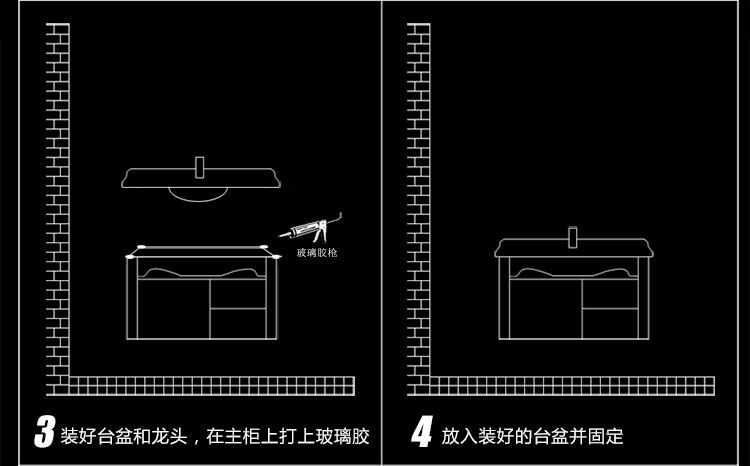 玻璃胶枪

3 装好台盆和龙头，在主柜上打上玻璃胶

4 放入装好的台盆并固定