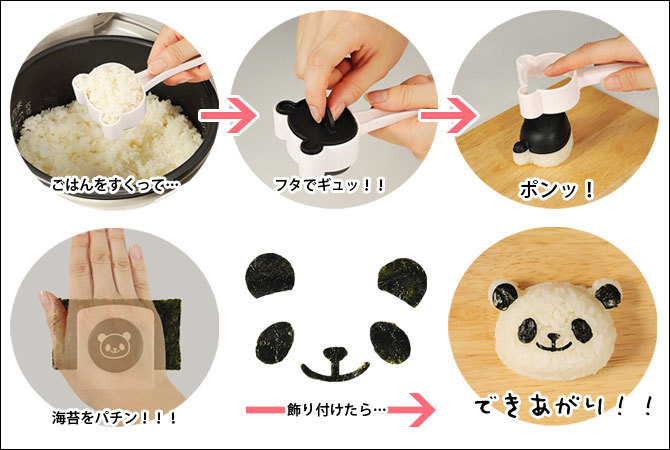 ごはんをすくって…

フタでギュッ！！

ポンッ！

海苔をパチン！！！

飾り付けたら…

できあがり！！