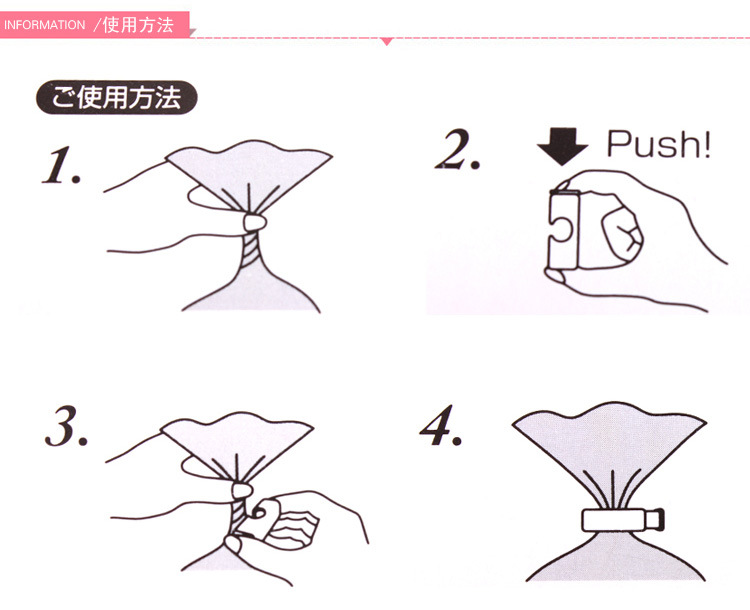 INFORMATION /使用方法

ご使用方法

1.

2. Push!

3.

4.