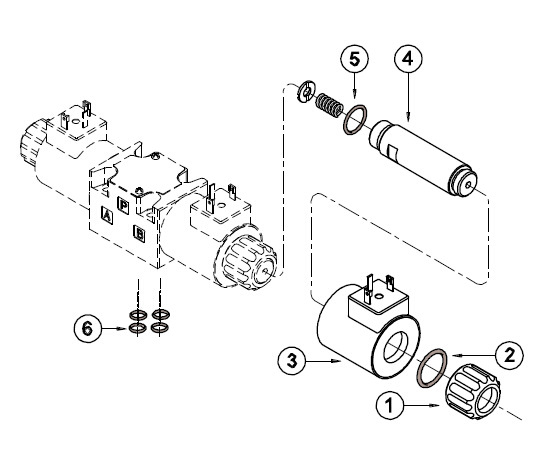 5
4
A
P
B
6
3
2
1