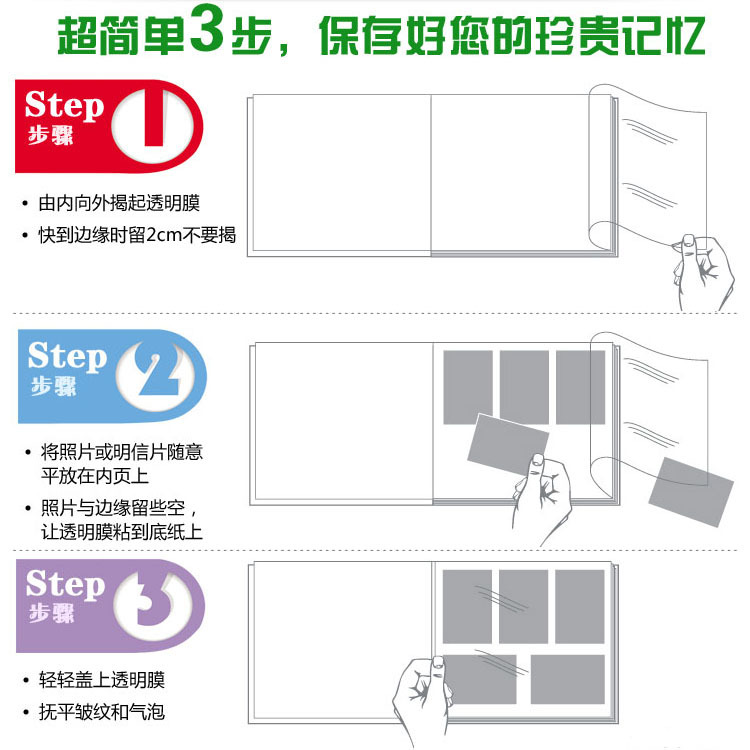 超简单3步，保存好您的珍贵记忆

Step 步骤 1

• 由内向外揭起透明膜
• 快到边缘时留2cm不要揭

Step 步骤 2

• 将照片或明信片随意平放在内页上
• 照片与边缘留些空，让透明膜粘到底纸上

Step 步骤 3

• 轻轻盖上透明膜
• 抚平皱纹和气泡