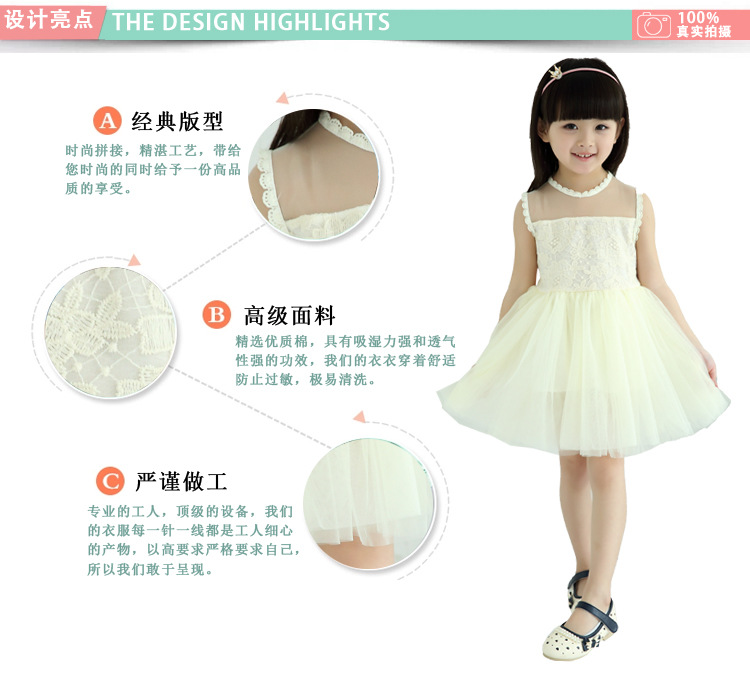 设计亮点 THE DESIGN HIGHLIGHTS

100%
真实拍摄

A 经典版型

时尚拼接，精湛工艺，带给您时尚的同时给予一份高品质的享受。

B 高级面料

精选优质棉，具有吸湿力强和透气性强的功效，我们的衣衣穿着舒适防止过敏，极易清洗。

C 严谨做工

专业的工人，顶级的设备，我们的衣服每一针一线都是工人细心的产物，以高要求严格要求自己，所以我们敢于呈现。