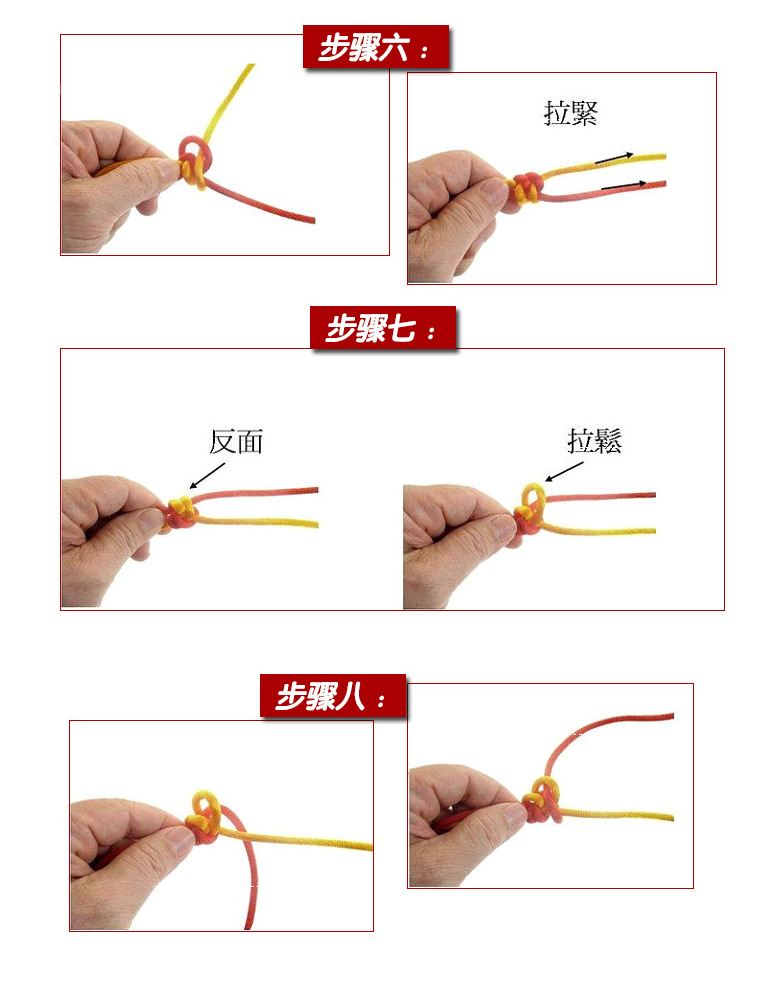 步骤六：

拉緊

步骤七：

反面

拉鬆

步骤八：