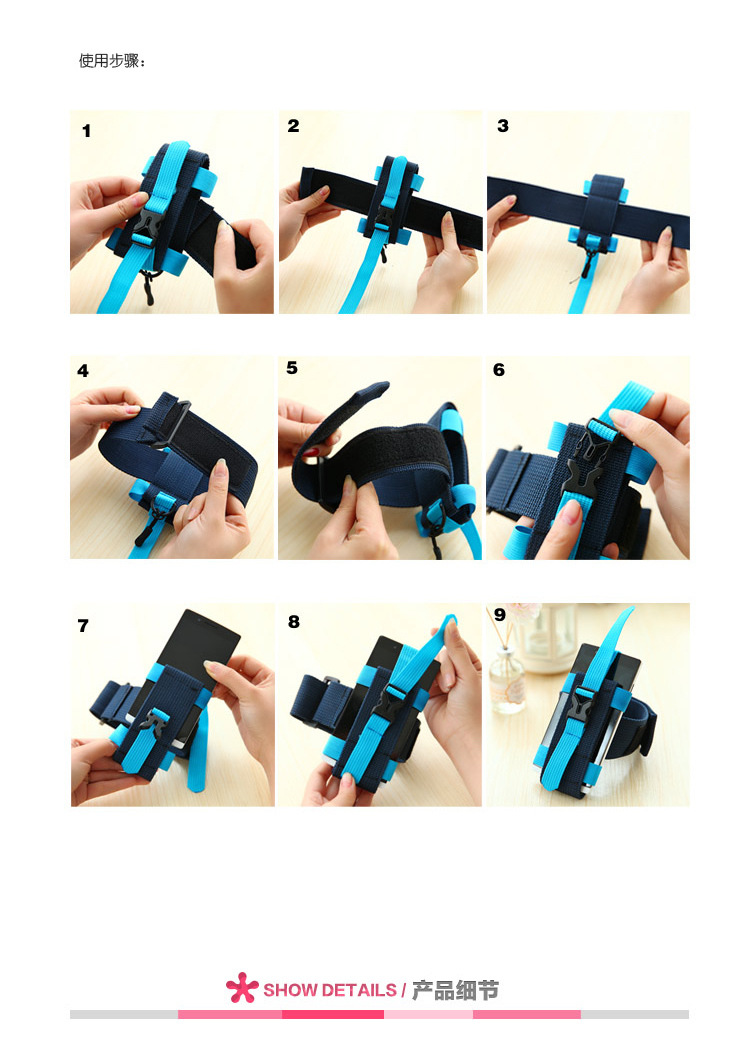 使用步骤：

1

2

3

4

5

6

7

8

9

SHOW DETAILS / 产品细节