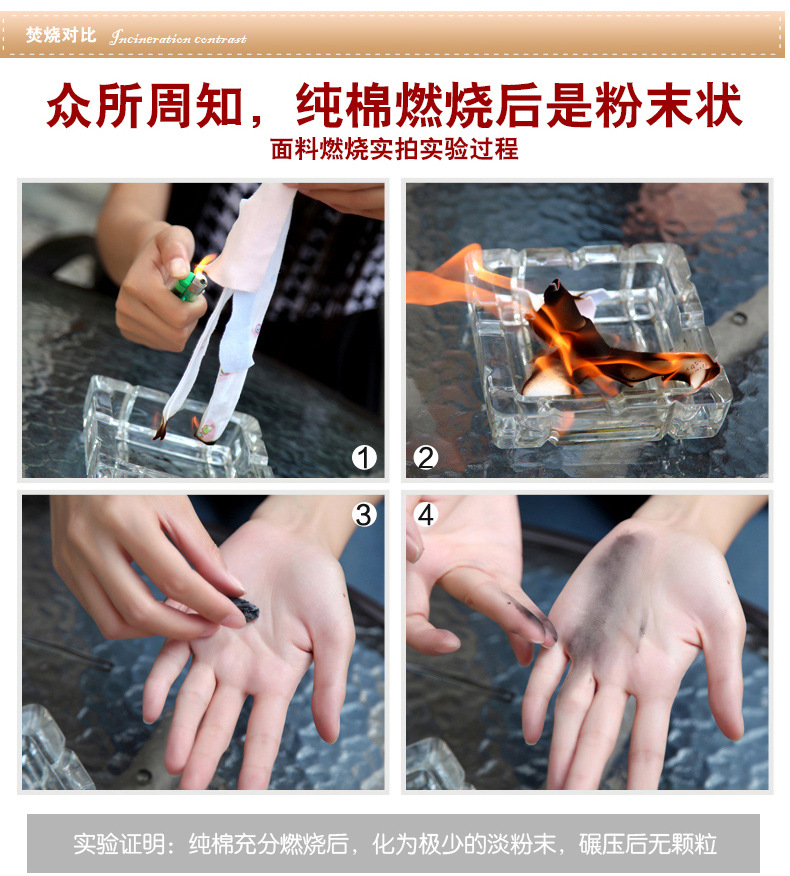 焚烧对比 Incineration contrast

众所周知，纯棉燃烧后是粉末状

面料燃烧实拍实验过程

1

2

3

4

实验证明：纯棉充分燃烧后，化为极少的淡粉末，碾压后无颗粒