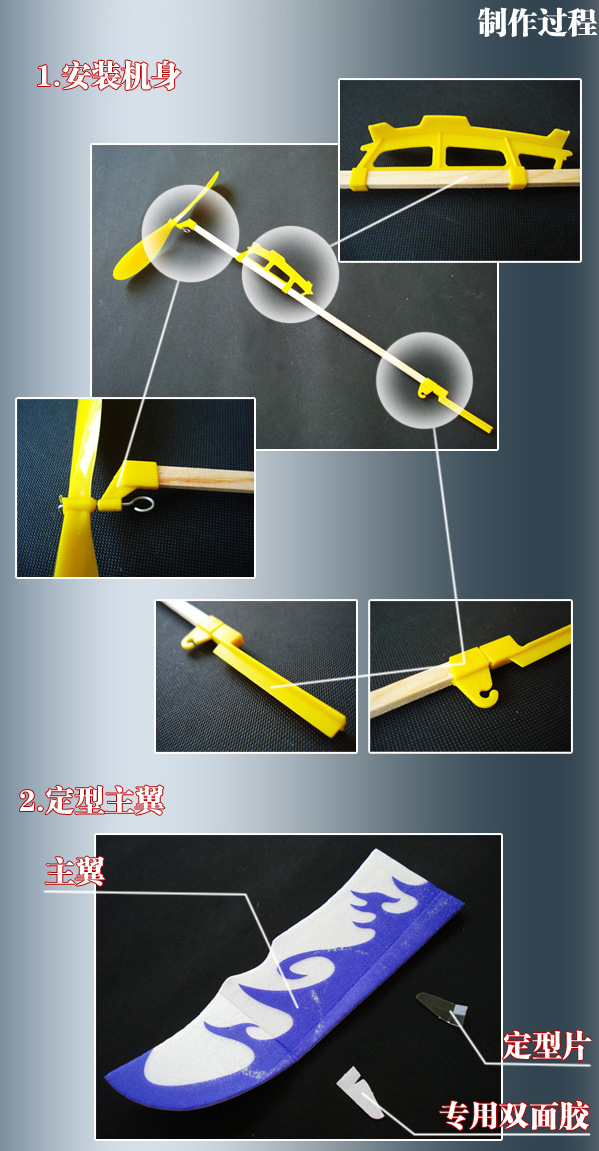 制作过程

1.安装机身

2.定型主翼

主翼

定型片

专用双面胶