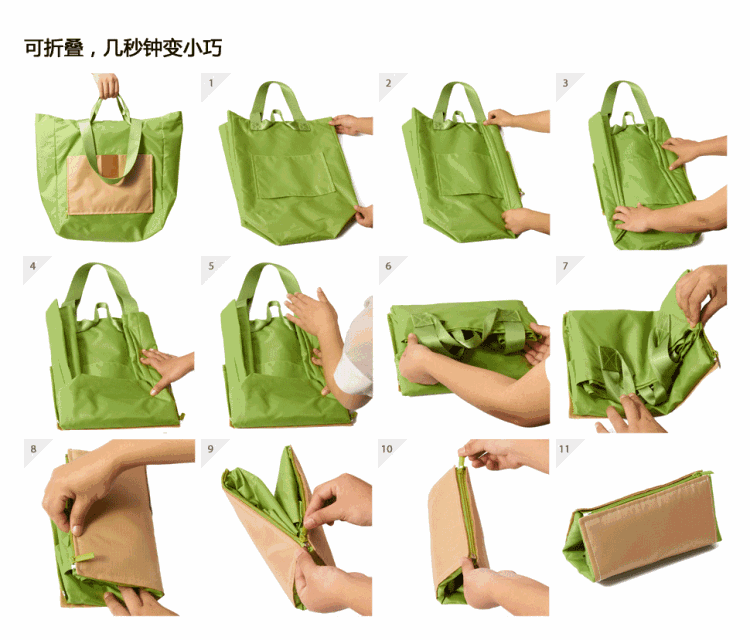 可折叠，几秒钟变小巧

1

2

3

4

5

6

7

8

9

10

11