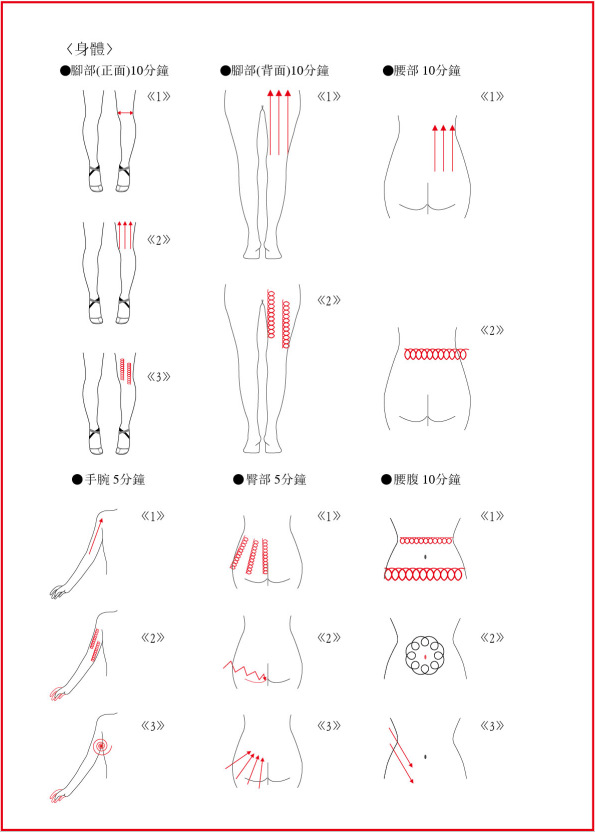 〈身體〉

●腳部(正面)10分鐘

《1》

《2》

《3》

●腳部(背面)10分鐘

《1》

《2》

●腰部 10分鐘

《1》

《2》

●手腕 5分鐘

《1》

《2》

《3》

●臀部 5分鐘

《1》

《2》

《3》

●腰腹 10分鐘

《1》

《2》

《3》