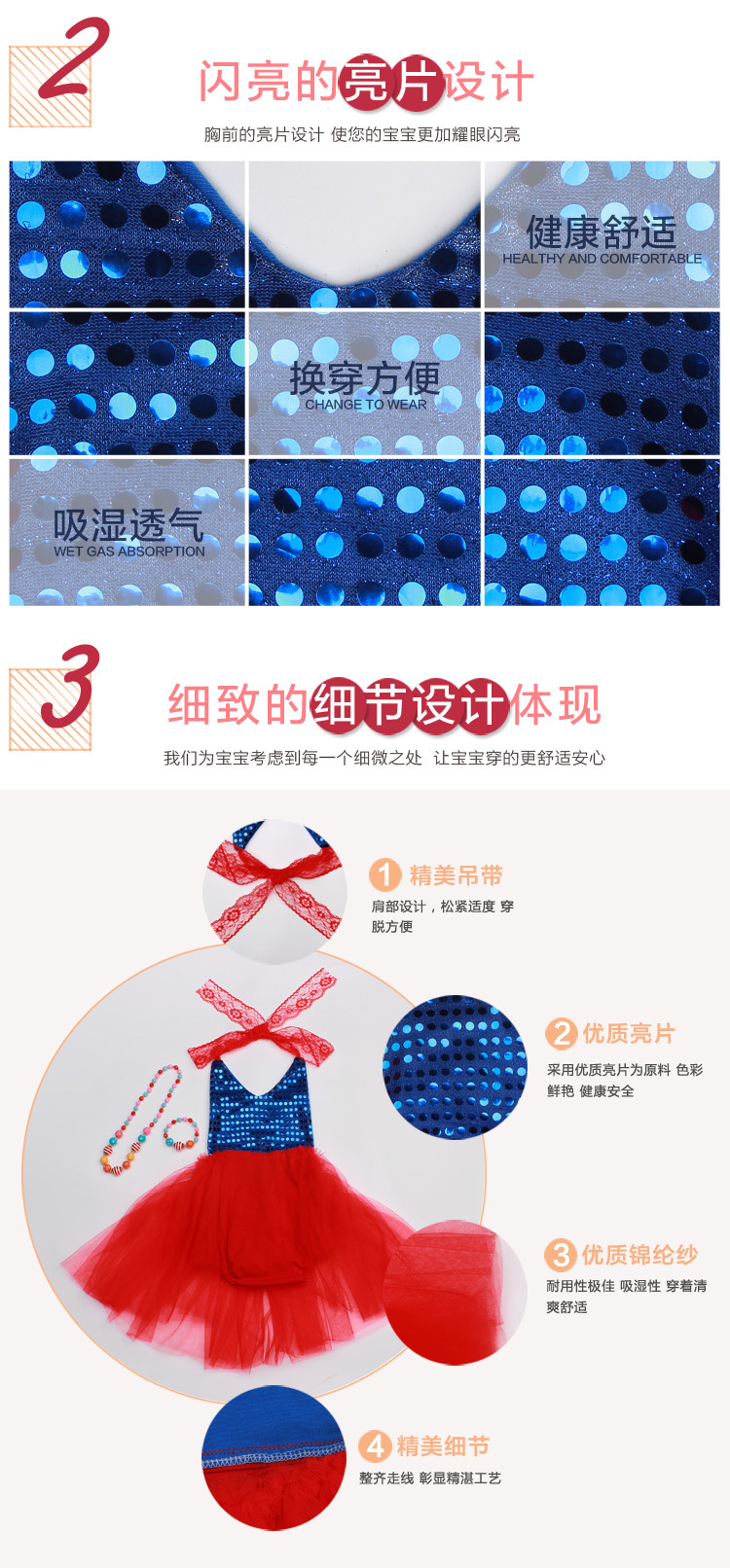 2

闪亮的亮片设计

胸前的亮片设计 使您的宝宝更加耀眼闪亮

健康舒适
HEALTHY AND COMFORTABLE

换穿方便
CHANGE TO WEAR

吸湿透气
WET GAS ABSORPTION

3

细致的细节设计体现

我们为宝宝考虑到每一个细微之处 让宝宝穿的更舒适安心

1 精美吊带
肩部设计，松紧适度 穿脱方便

2 优质亮片
采用优质亮片为原料 色彩鲜艳 健康安全

3 优质锦纶纱
耐用性极佳 吸湿性 穿着清爽舒适

4 精美细节
整齐走线 彰显精湛工艺