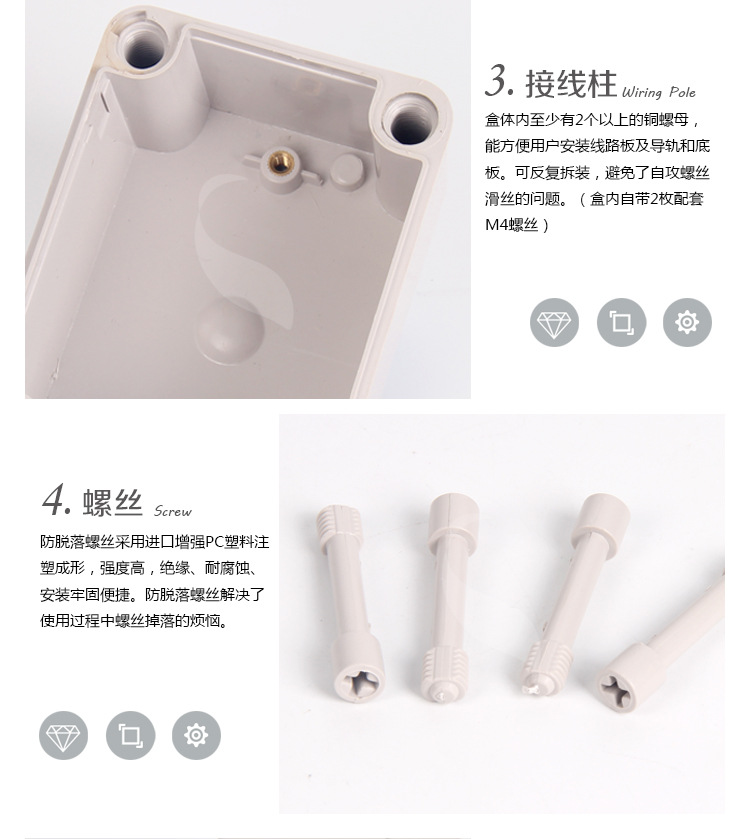 3. 接线柱 Wiring Pole

盒体内至少有2个以上的铜螺母，能方便用户安装线路板及导轨和底板。可反复拆装，避免了自攻螺丝滑丝的问题。（盒内自带2枚配套M4螺丝）

4. 螺丝 Screw

防脱落螺丝采用进口增强PC塑料注塑成形，强度高，绝缘、耐腐蚀、安装牢固便捷。防脱落螺丝解决了使用过程中螺丝掉落的烦恼。