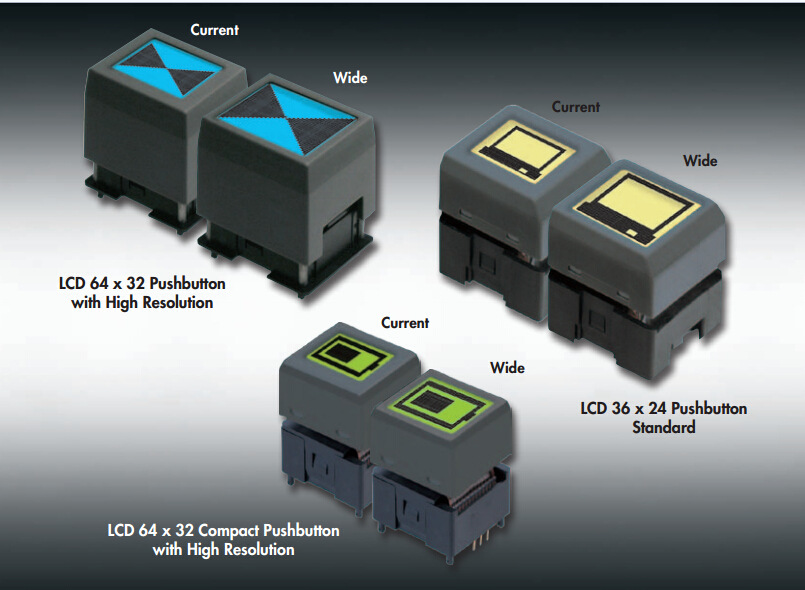 Current

Wide

LCD 64 x 32 Pushbutton with High Resolution

Current

Wide

LCD 36 x 24 Pushbutton Standard

Current

Wide

LCD 64 x 32 Compact Pushbutton with High Resolution