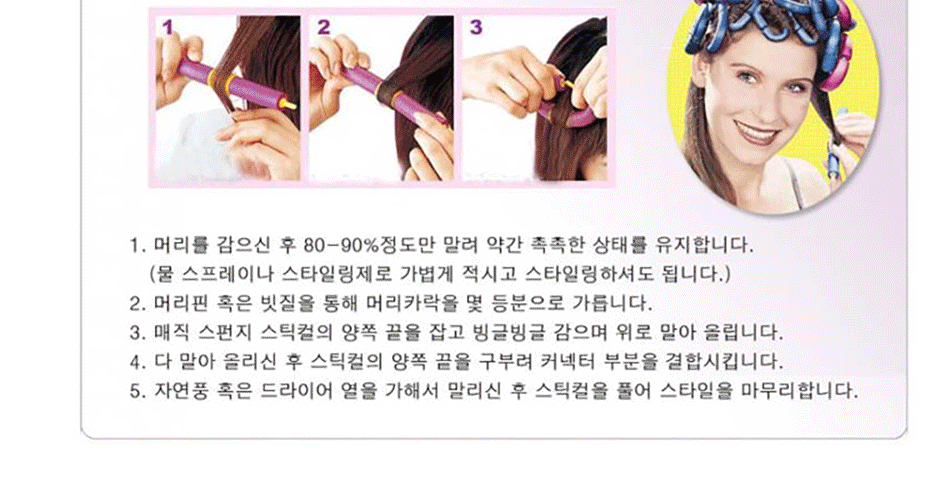 1

2

3

1. 머리를 감으신 후 80-90%정도만 말려 약간 촉촉한 상태를 유지합니다.
(물 스프레이나 스타일링제로 가볍게 적시고 스타일링하셔도 됩니다.)
2. 머리핀 혹은 빗질을 통해 머리카락을 몇 등분으로 가릅니다.
3. 매직 스펀지 스틱컬의 양쪽 끝을 잡고 빙글빙글 감으며 위로 말아 올립니다.
4. 다 말아 올리신 후 스틱컬의 양쪽 끝을 구부려 커넥터 부분을 결합시킵니다.
5. 자연풍 혹은 드라이어 열을 가해서 말리신 후 스틱컬을 풀어 스타일을 마무리합니다.