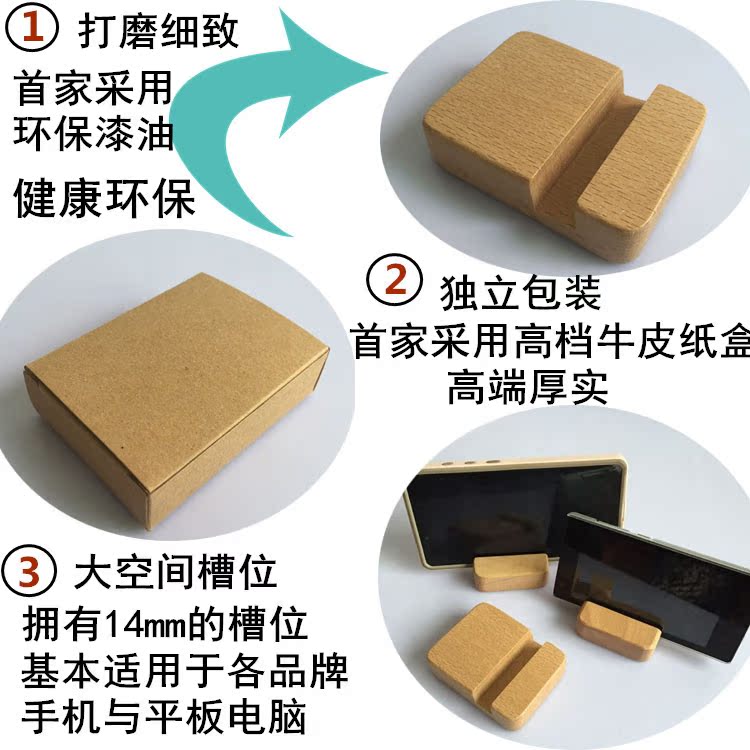 ① 打磨细致
首家采用
环保漆油
健康环保

② 独立包装
首家采用高档牛皮纸盒
高端厚实

③ 大空间槽位
拥有14mm的槽位
基本适用于各品牌
手机与平板电脑