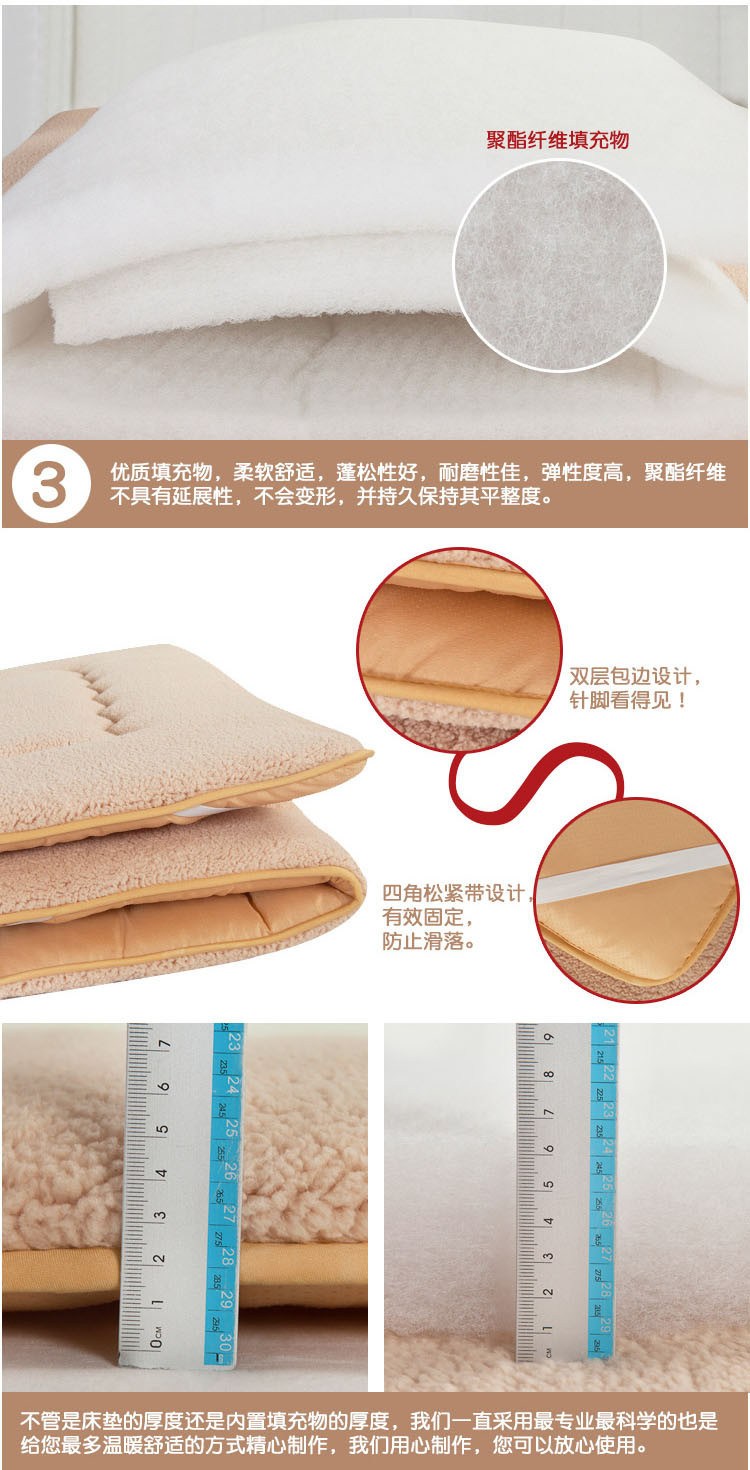 聚酯纤维填充物

3 优质填充物，柔软舒适，蓬松性好，耐磨性佳，弹性度高，聚酯纤维不具有延展性，不会变形，并持久保持其平整度。

双层包边设计，针脚看得见！

四角松紧带设计，有效固定，防止滑落。

0CM 1 2 3 4 5 6 7
23 23.5 24 24.5 25 25.5 26 26.5 27 27.5 28 28.5 29 29.5 30

CM 1 2 3 4 5 6 7 8 9
21 21.5 22 22.5 23 23.5 24 24.5 25 25.5 26 26.5 27 27.5 28 28.5 29 29.5

不管是床垫的厚度还是内置填充物的厚度，我们一直采用最专业最科学的也是给您最多温暖舒适的方式精心制作，我们用心制作，您可以放心使用。